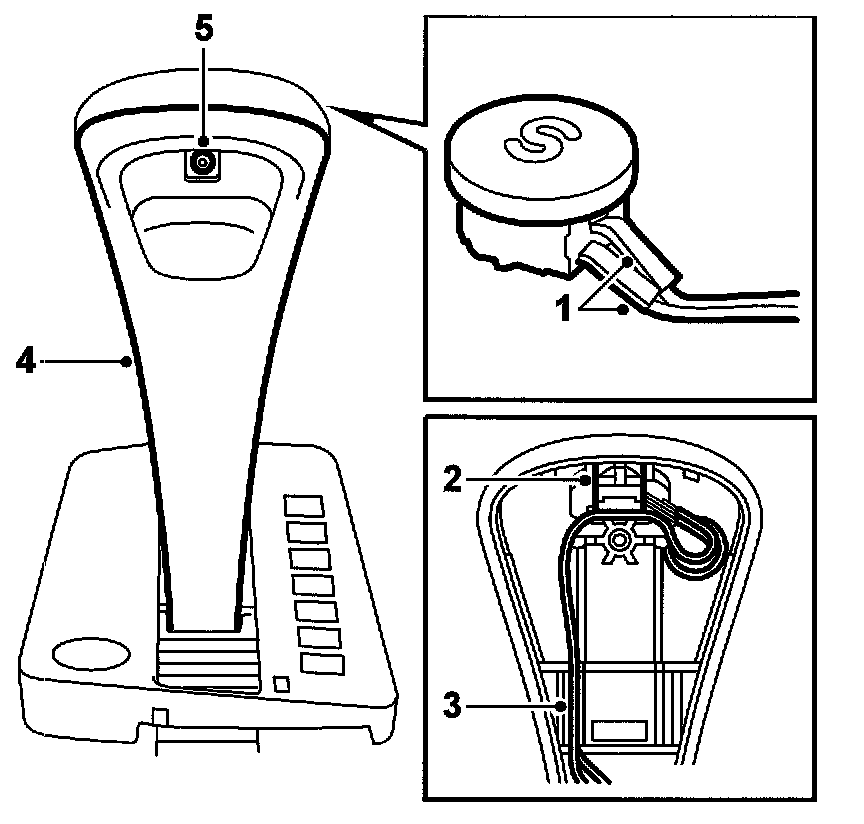 5
S
1
4
2
3