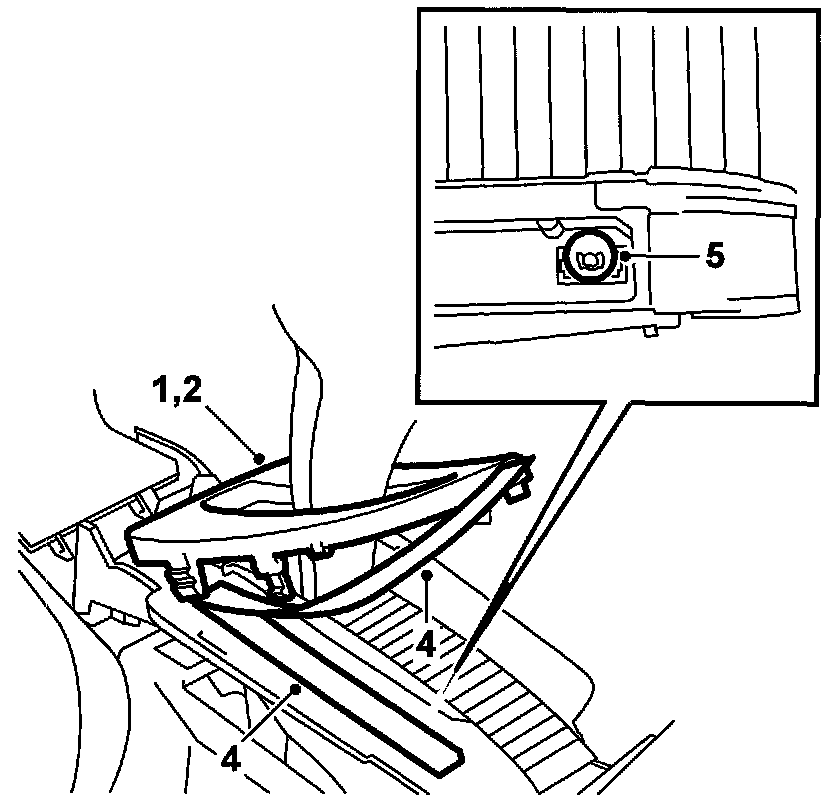 5
1,2
4
4