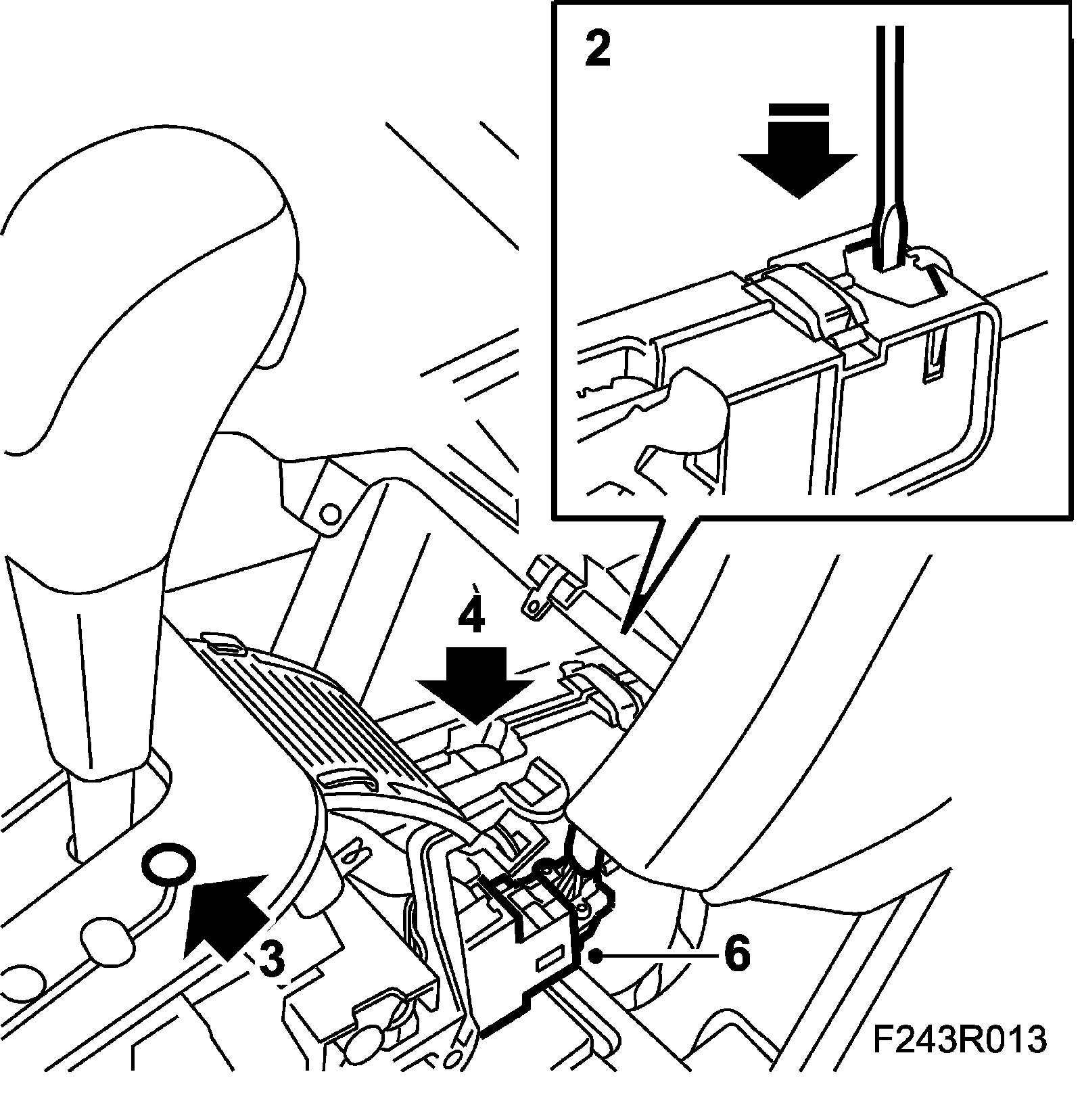 2

4

3

6

F243R013