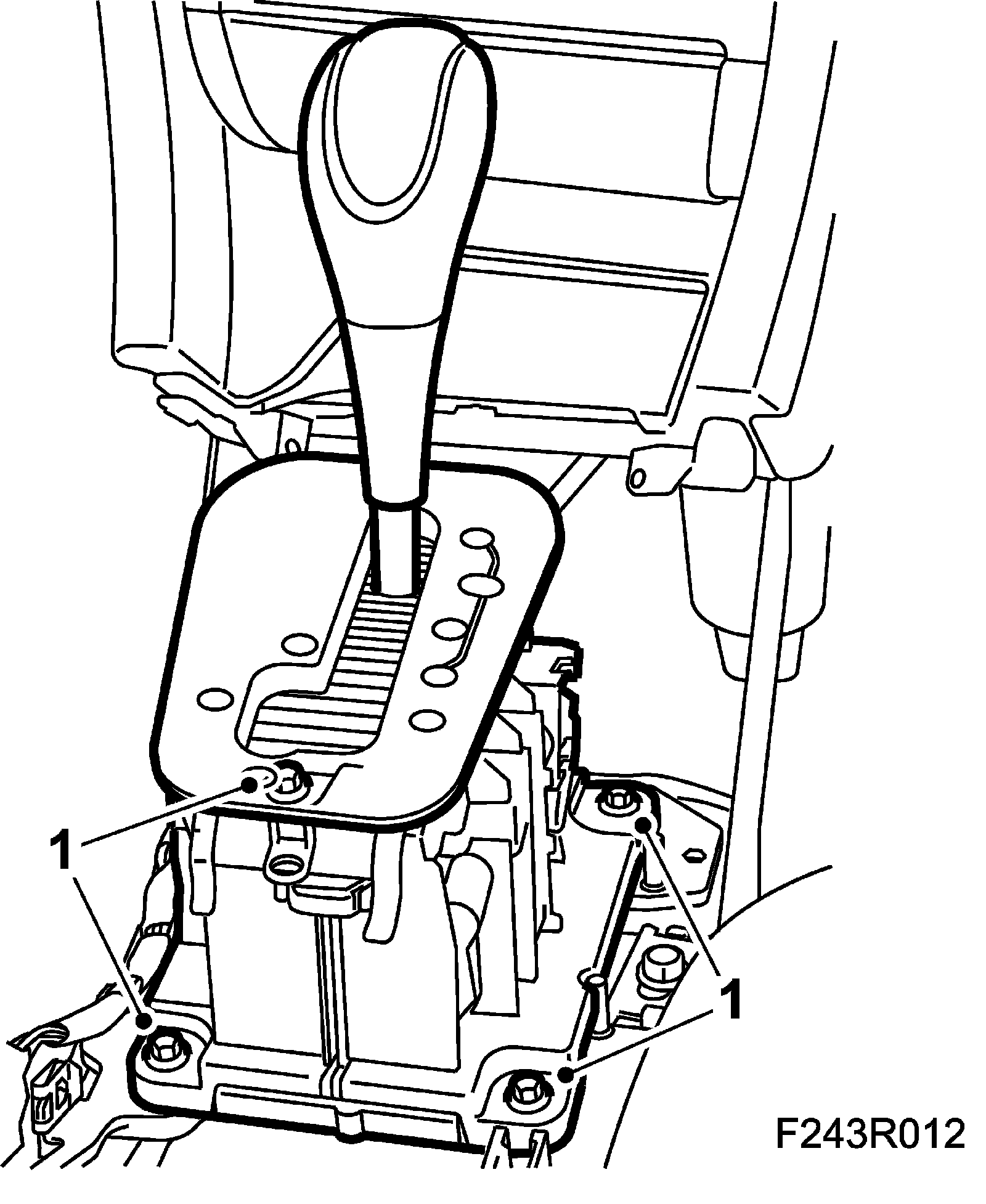 1

1

F243R012