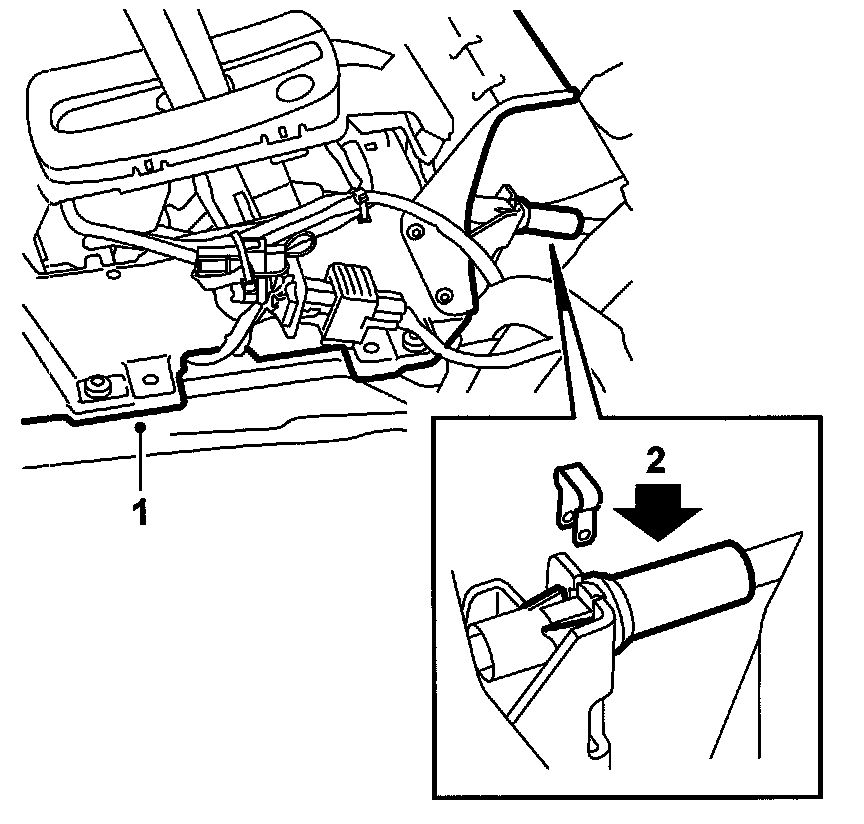 1

2