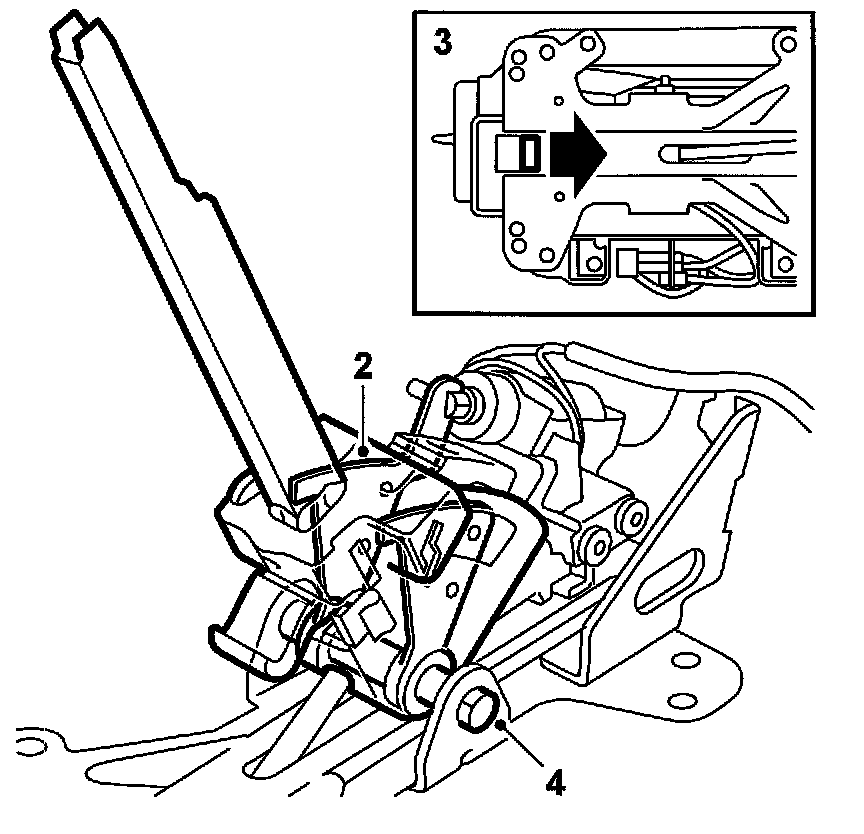 3
2
4