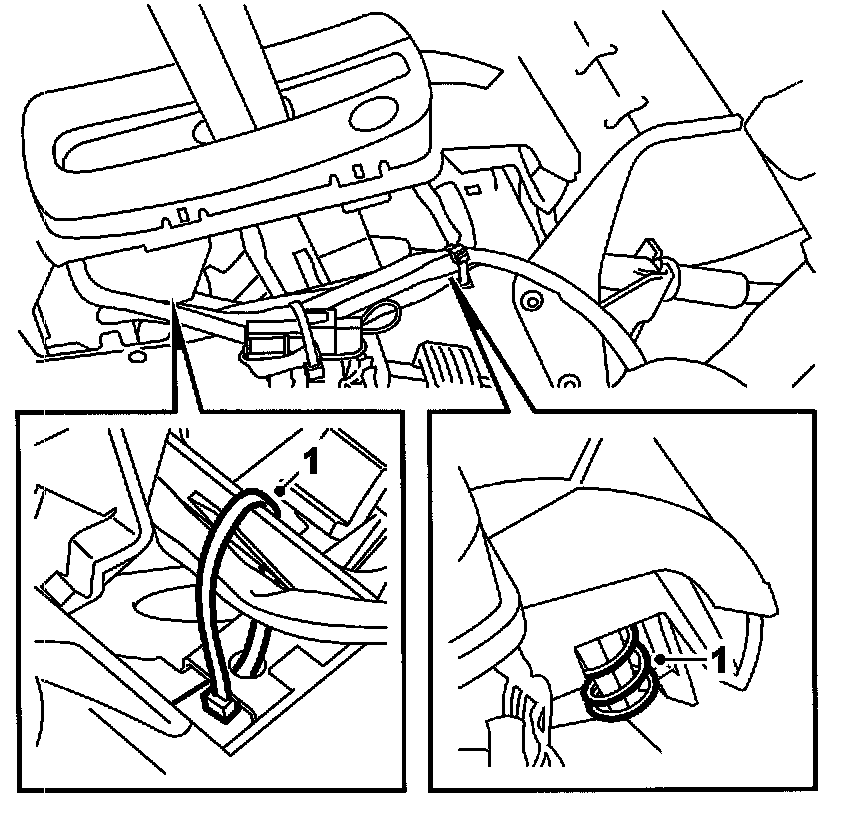 1

1