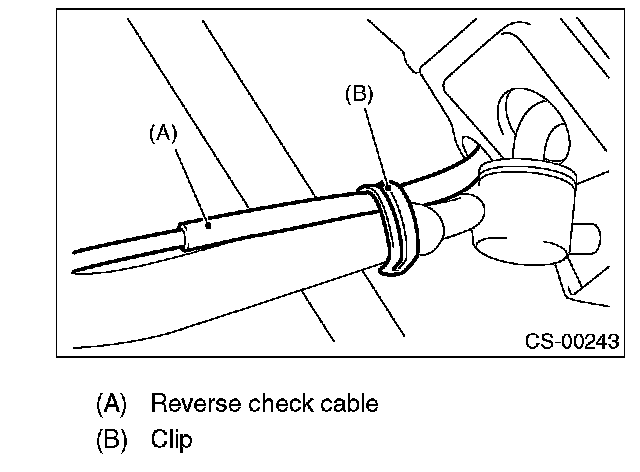 (B)

(A)

CS-00243

(A) Reverse check cable

(B) Clip