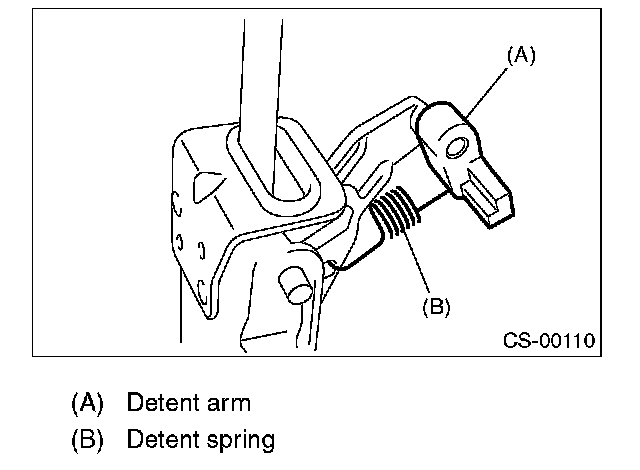 (A)

(B)

CS-00110

(A) Detent arm

(B) Detent spring