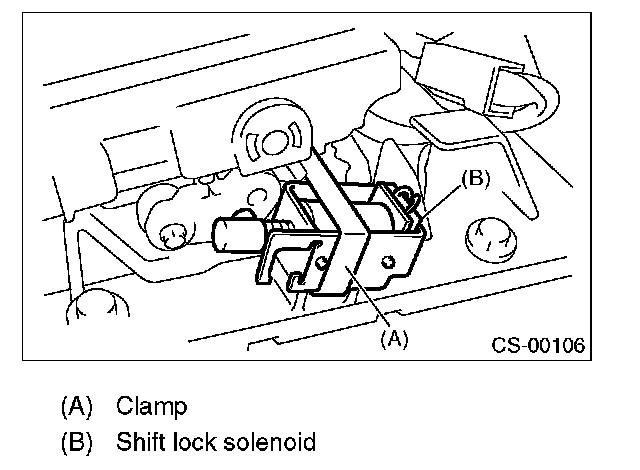 (B)

(A)

CS-00106

(A) Clamp

(B) Shift lock solenoid