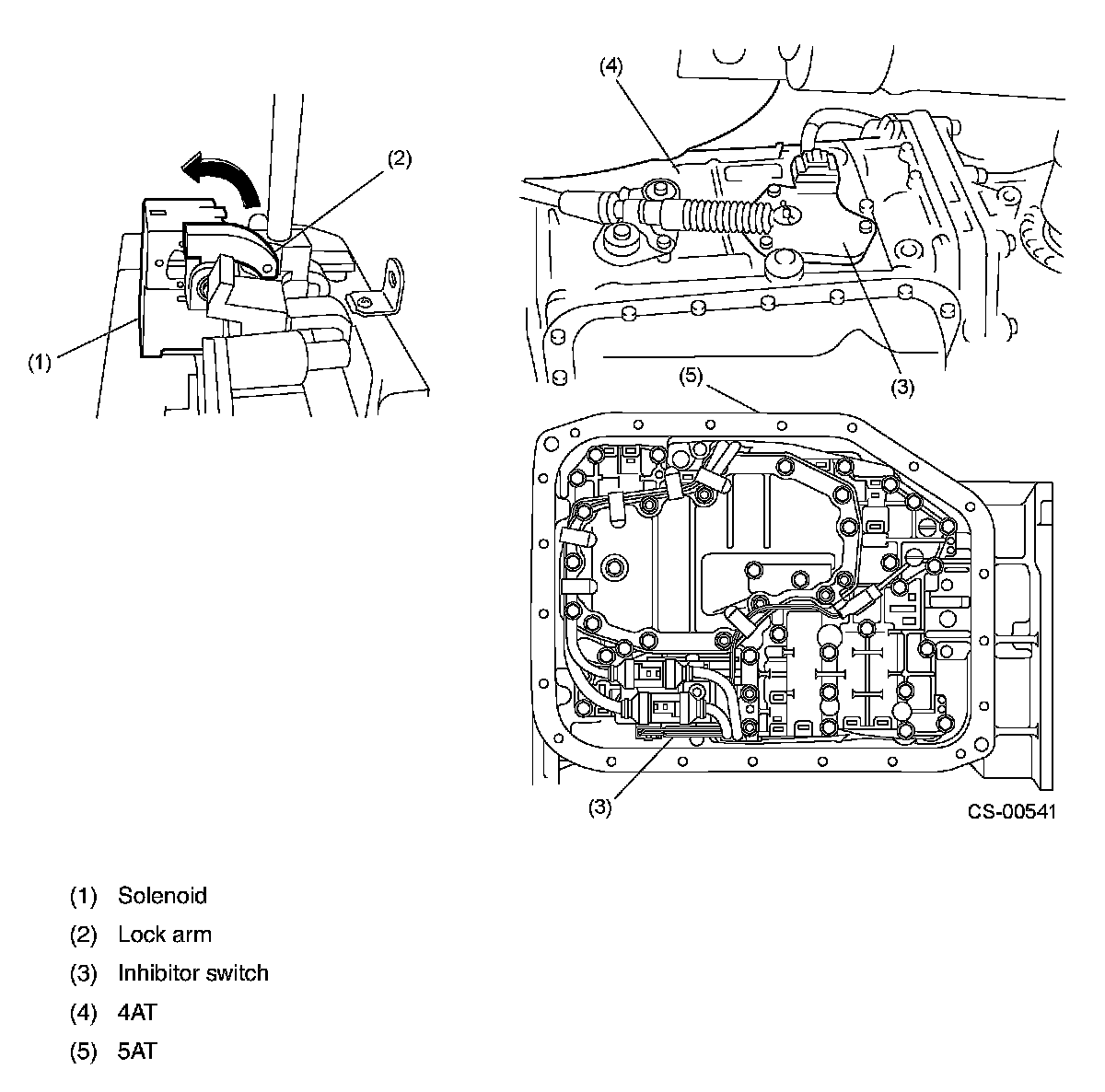 (2)

(1)

(4)

(3)

(5)

(3)

CS-00541

(1) Solenoid

(2) Lock arm

(3) Inhibitor switch

(4) 4AT

(5) 5AT