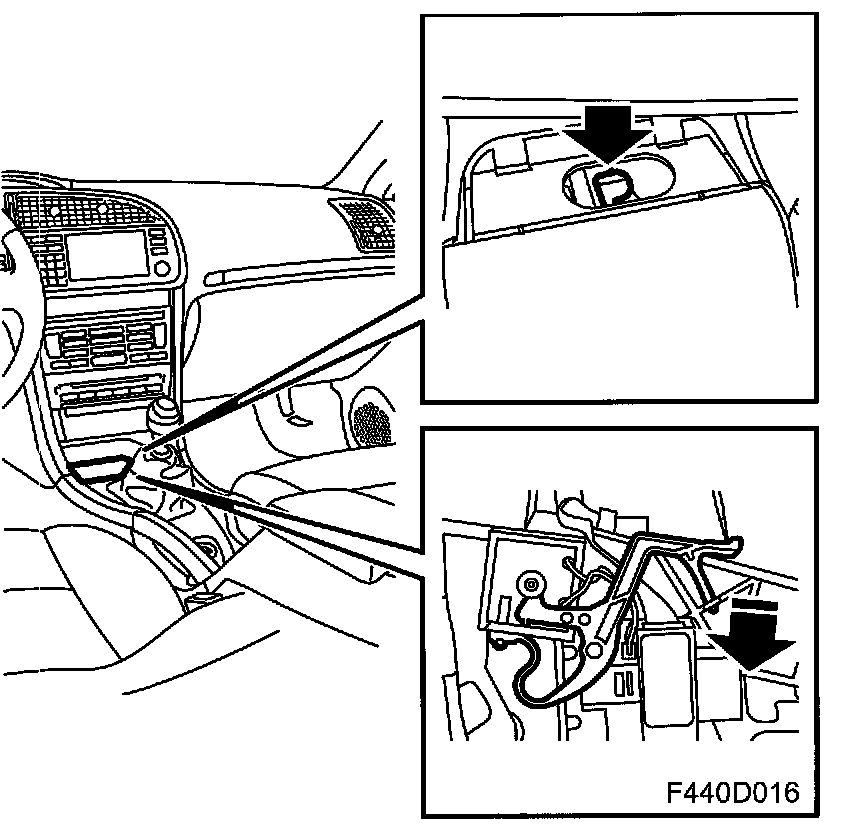 F440D016