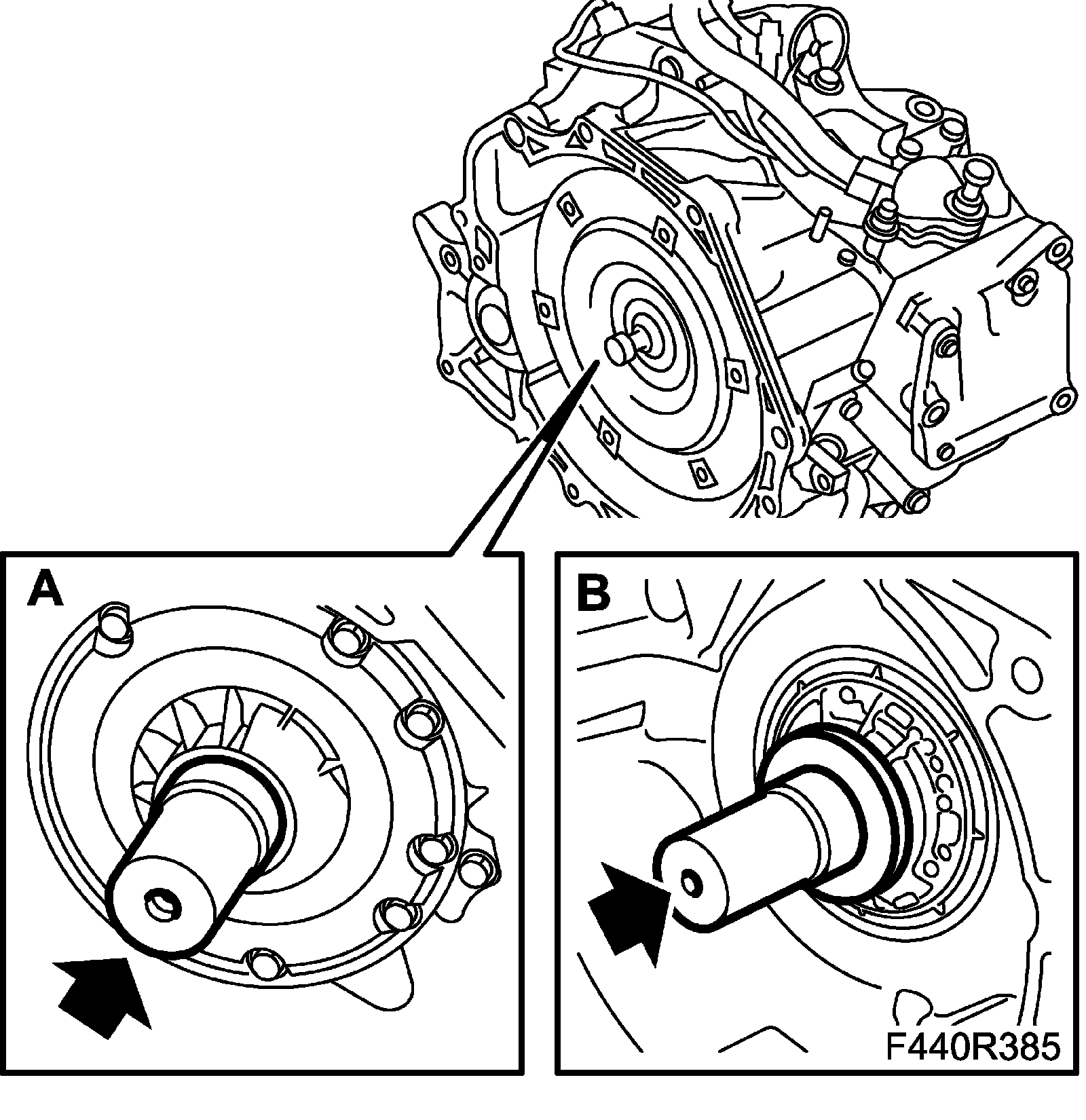 A

B

F440R385