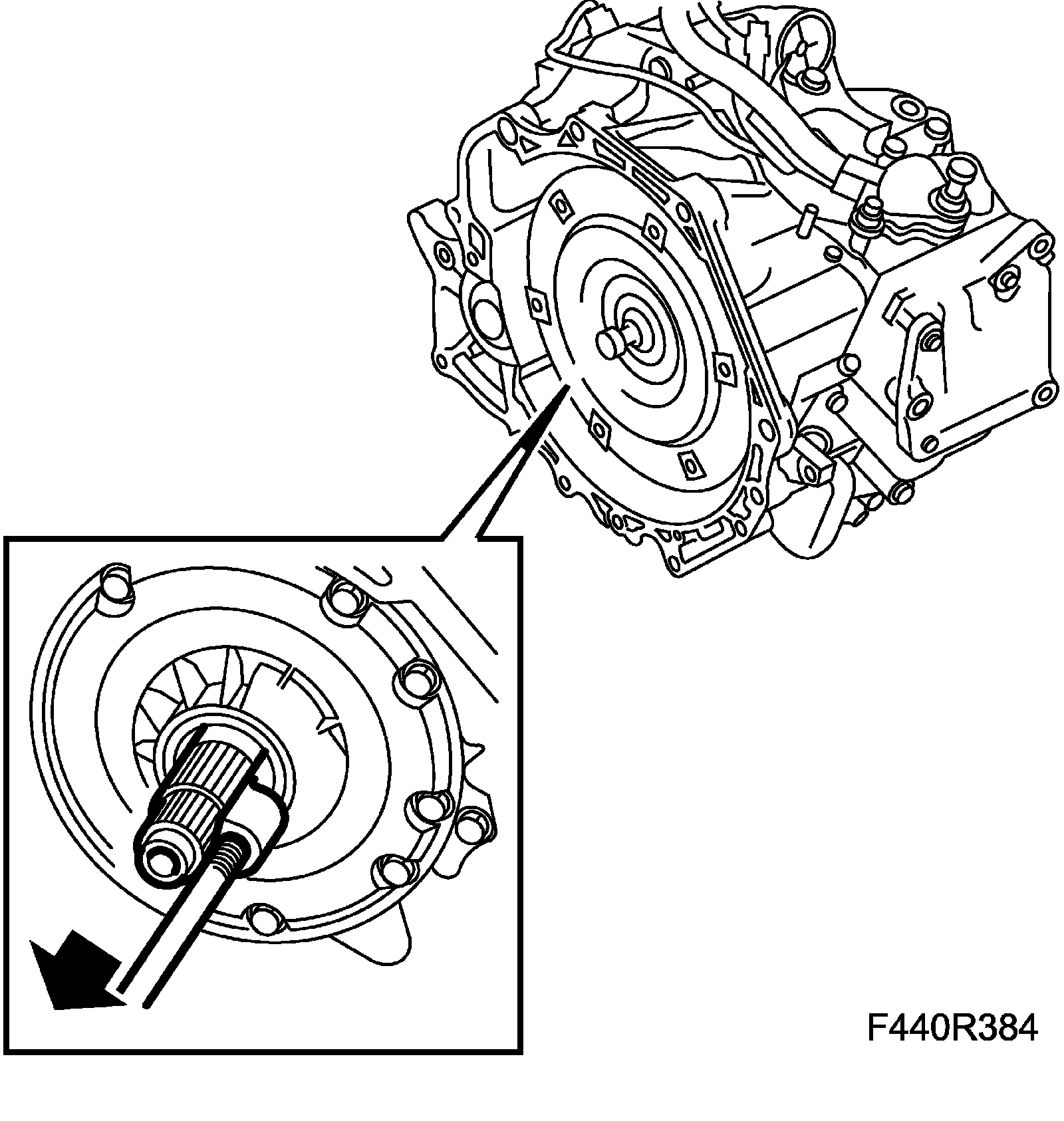 F440R384