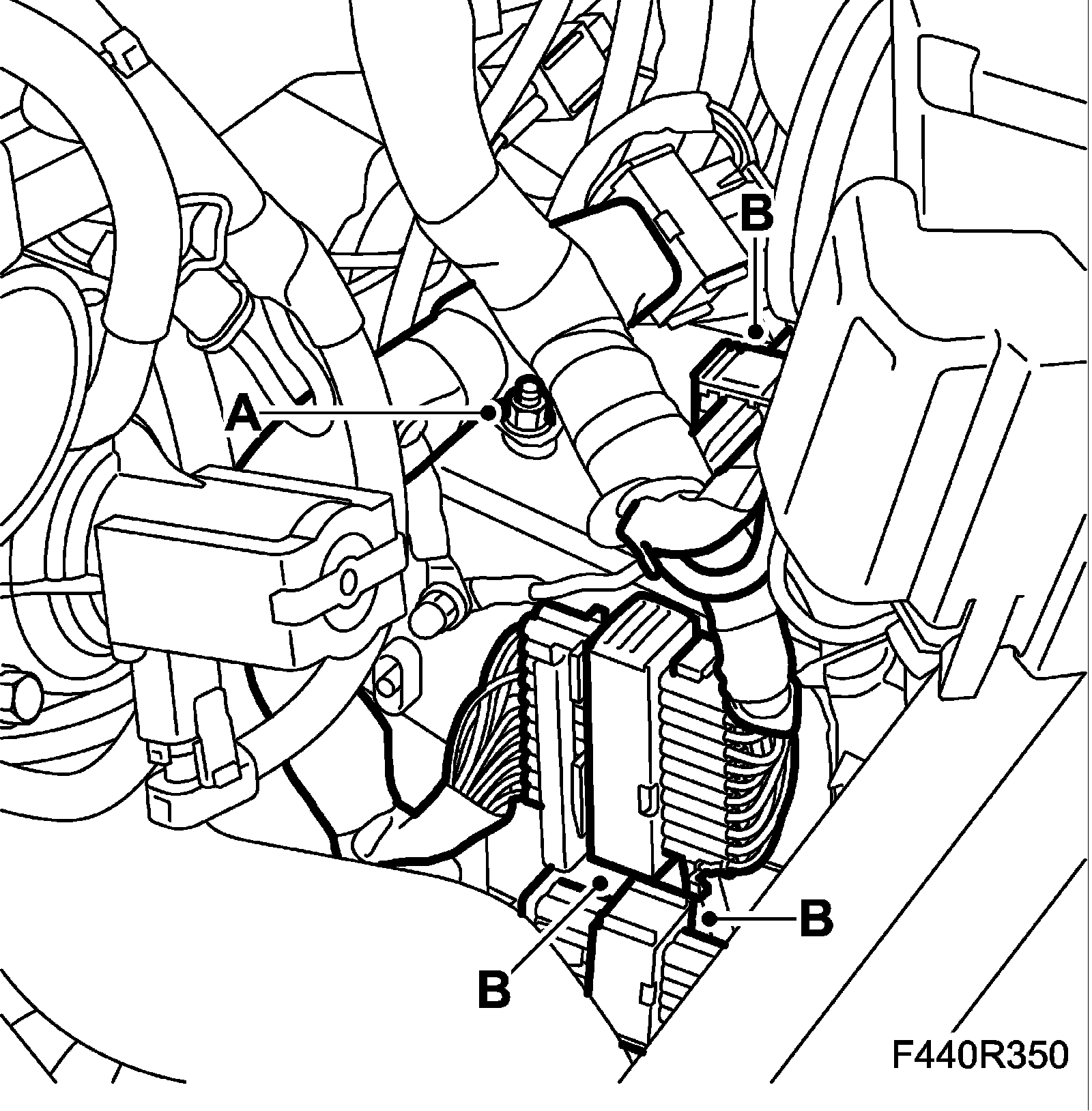 B
A
B
B
F440R350