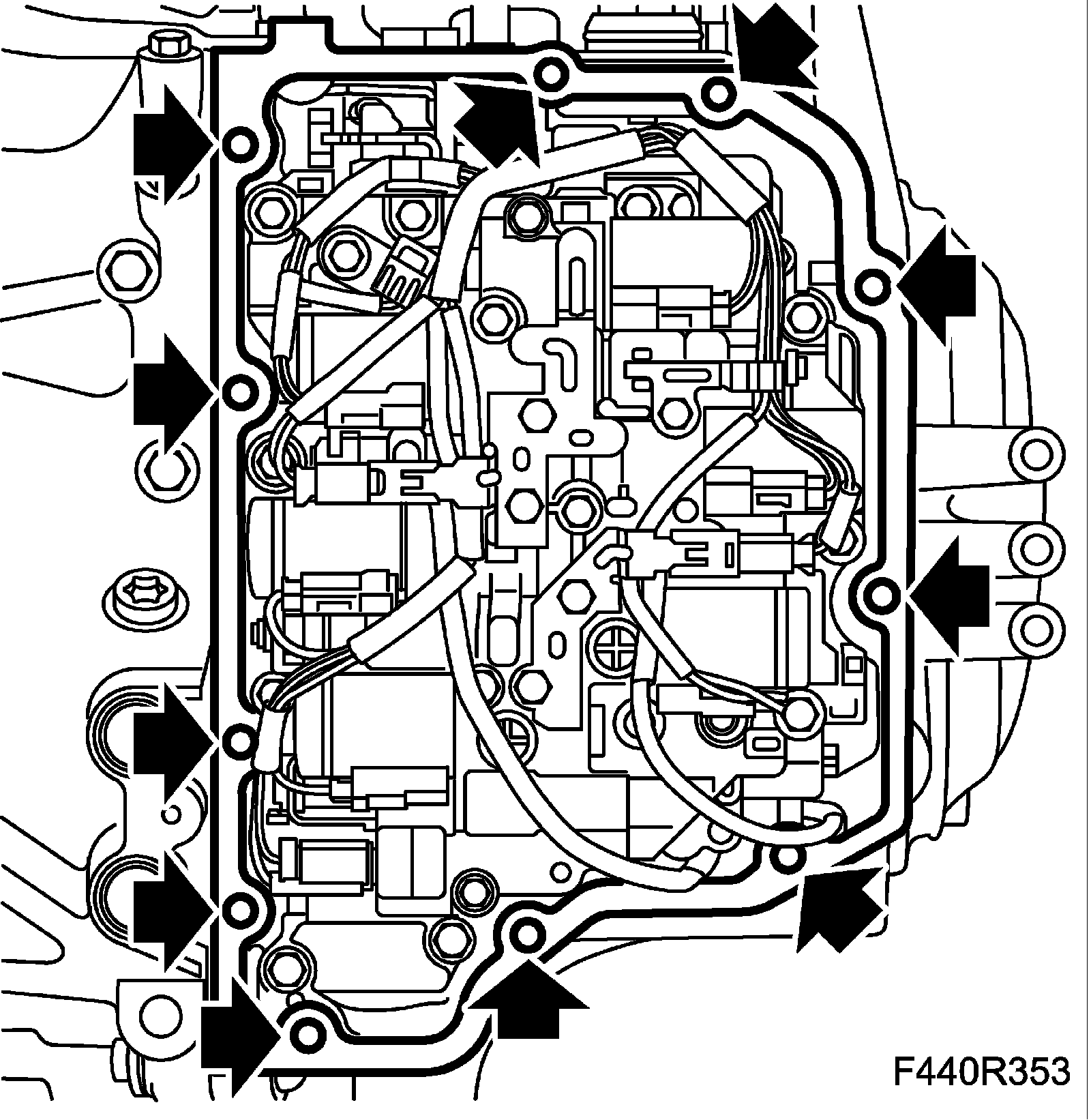 F440R353