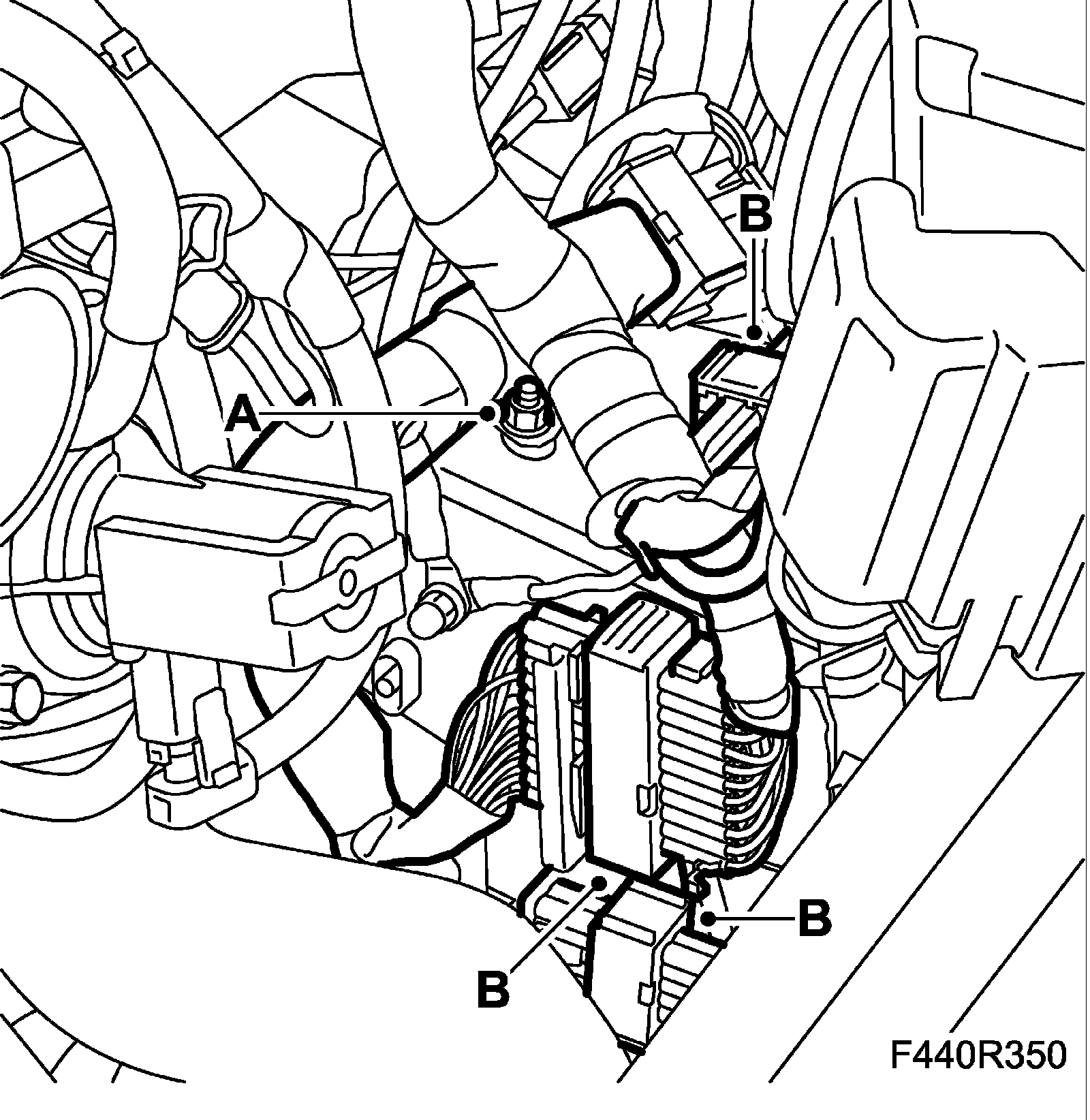 B

A

B

B

F440R350