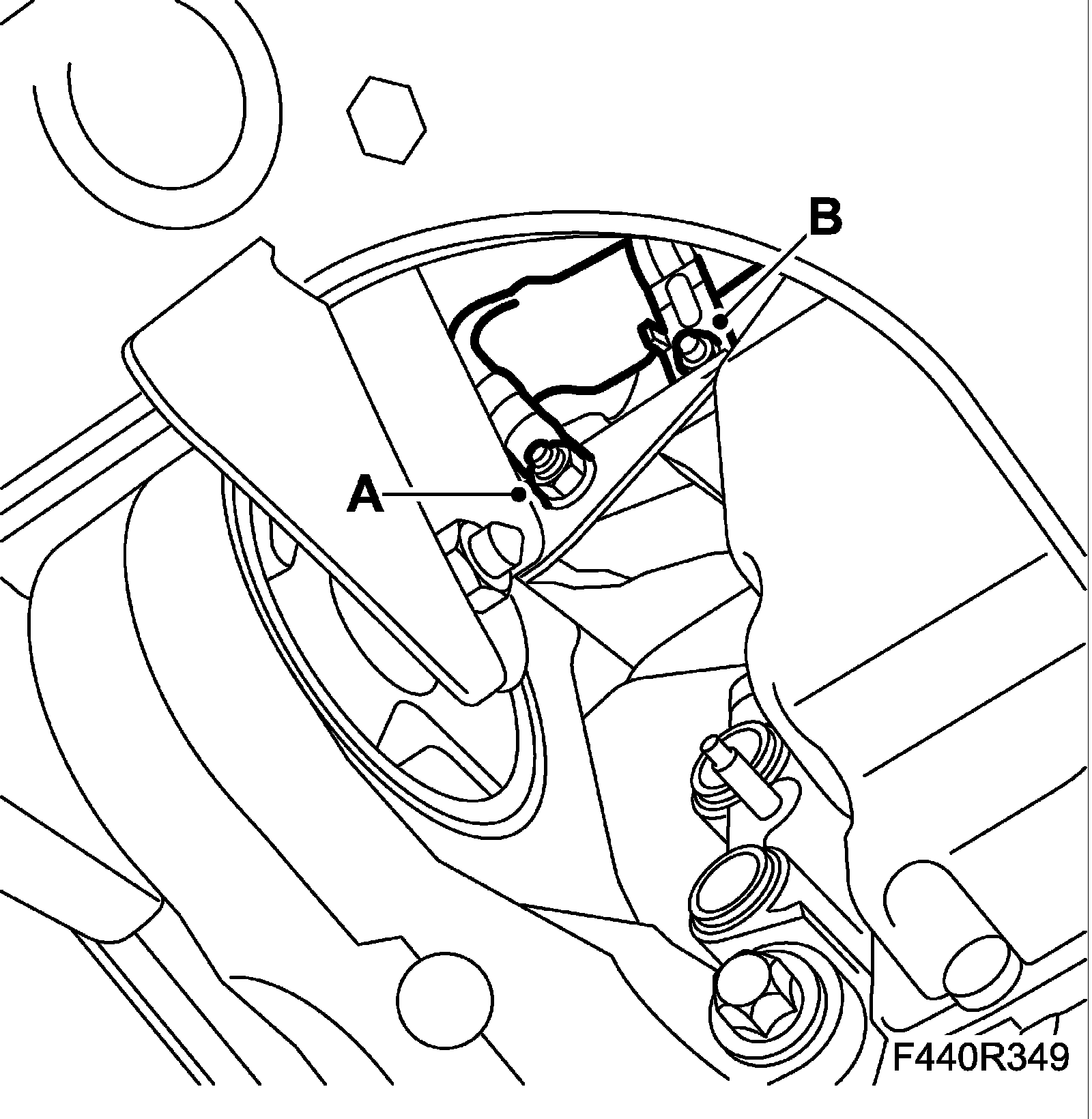 B
A
F440R349