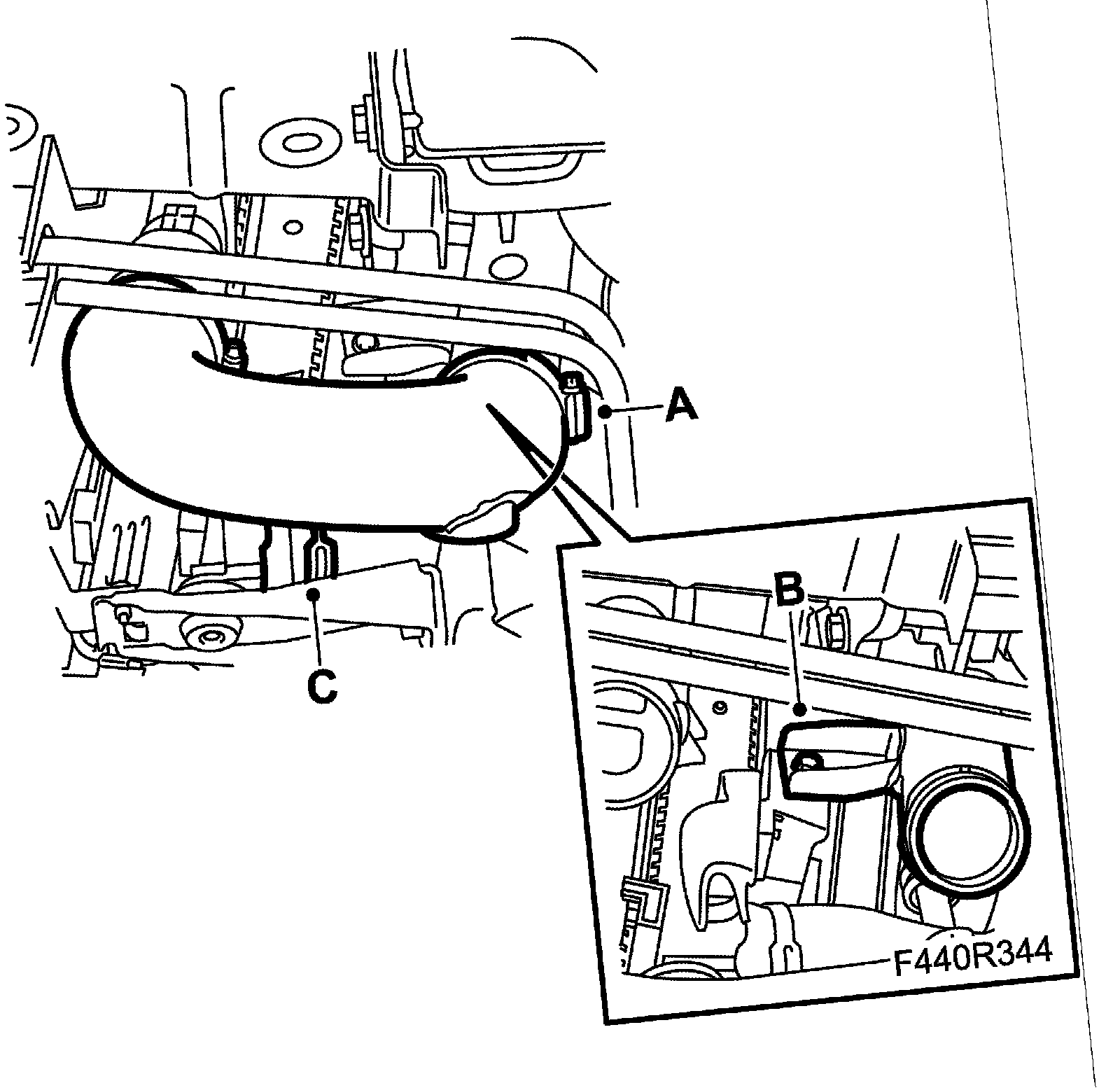 A
C
B
F440R344