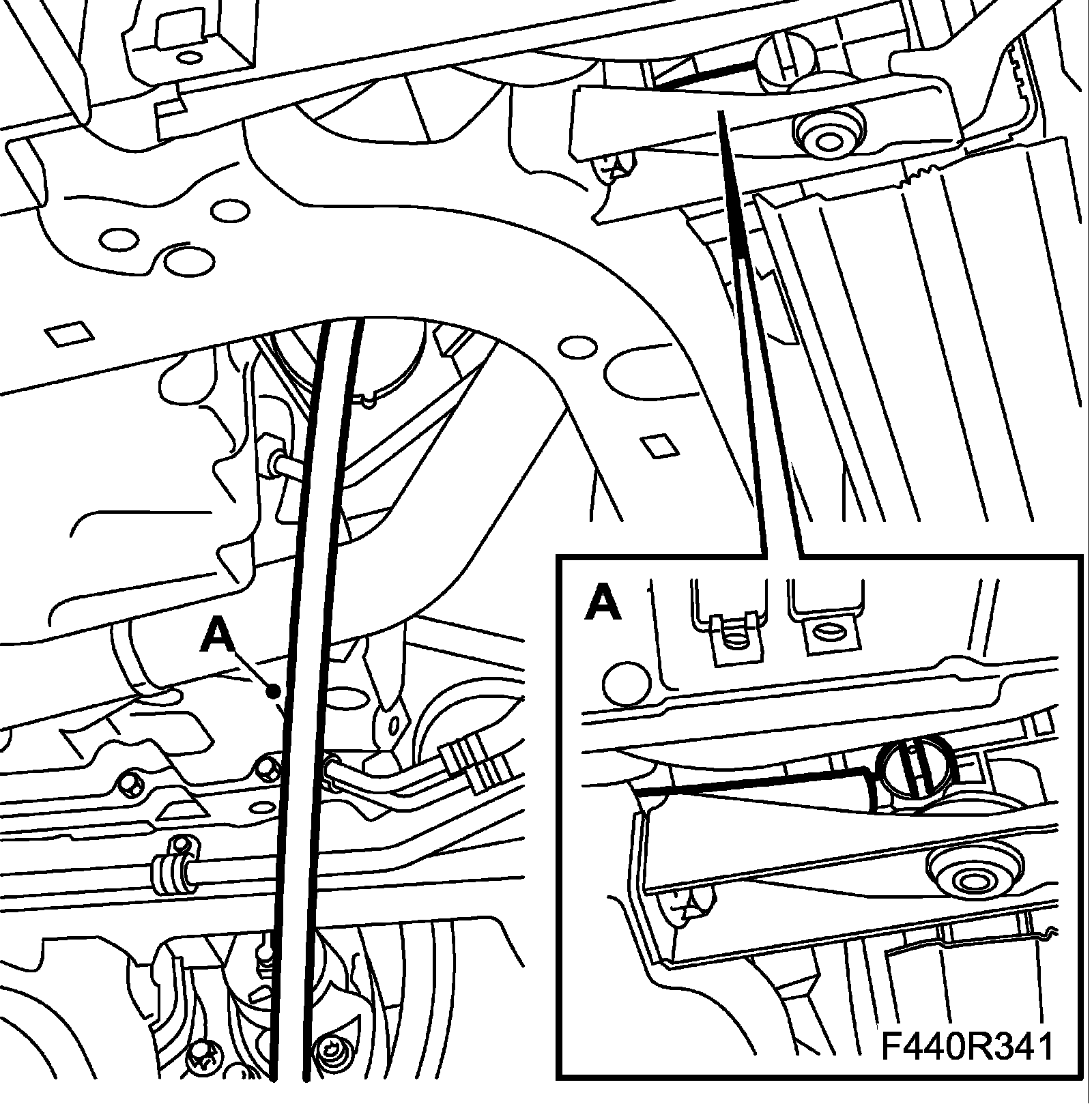 A

A

F440R341