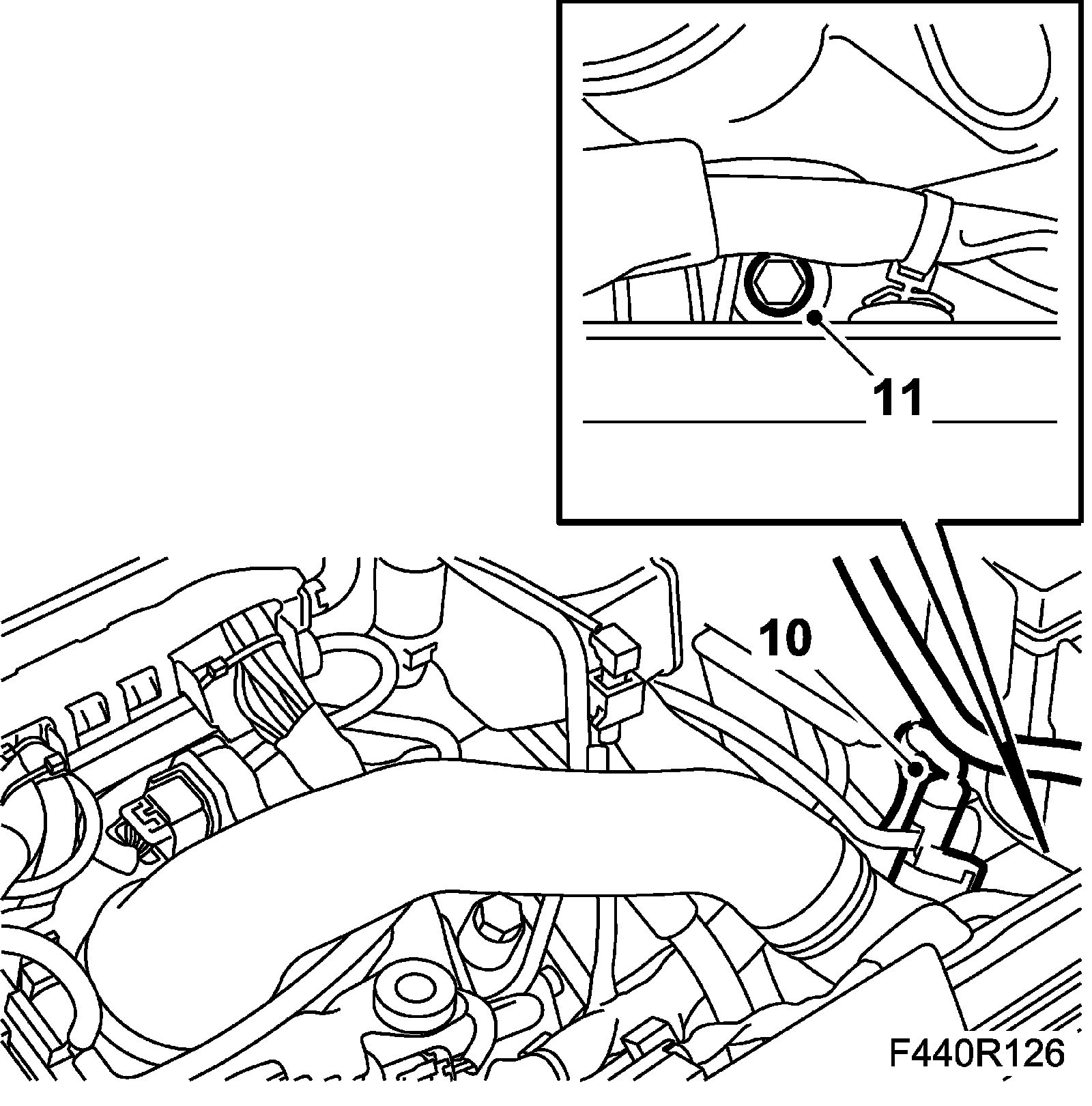 11

10

F440R126