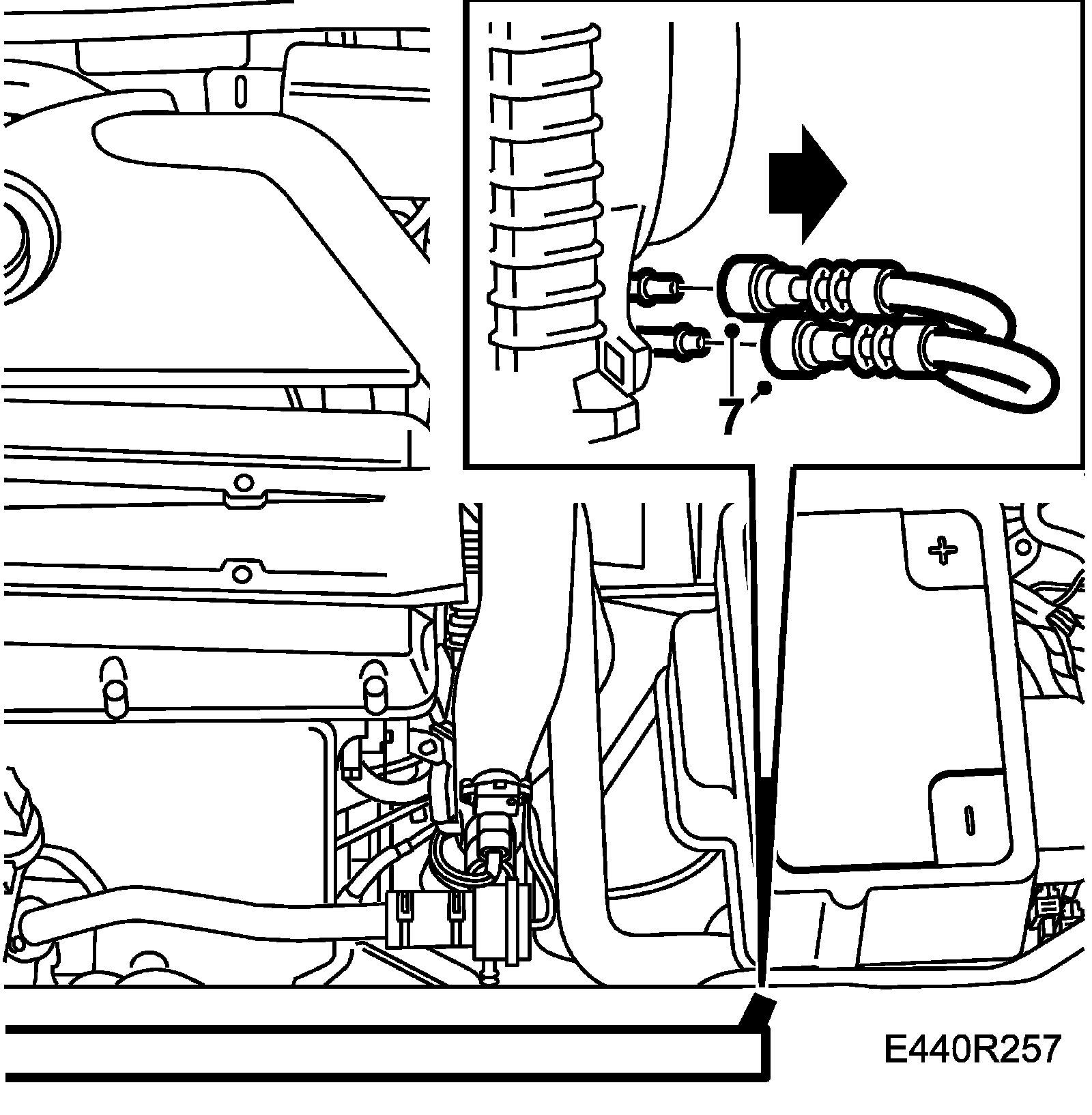 7

+

-

E440R257