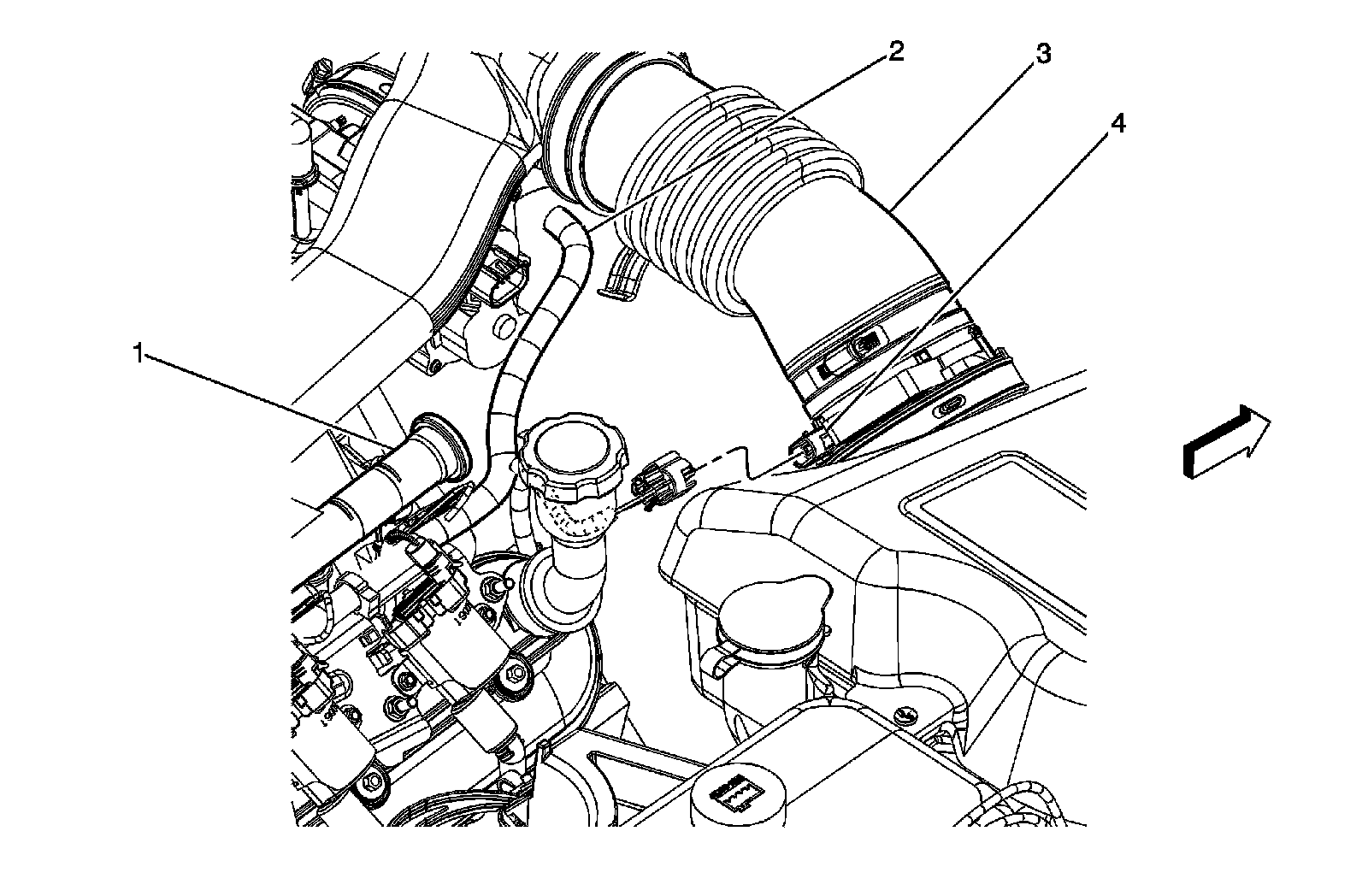 2
3
4
1