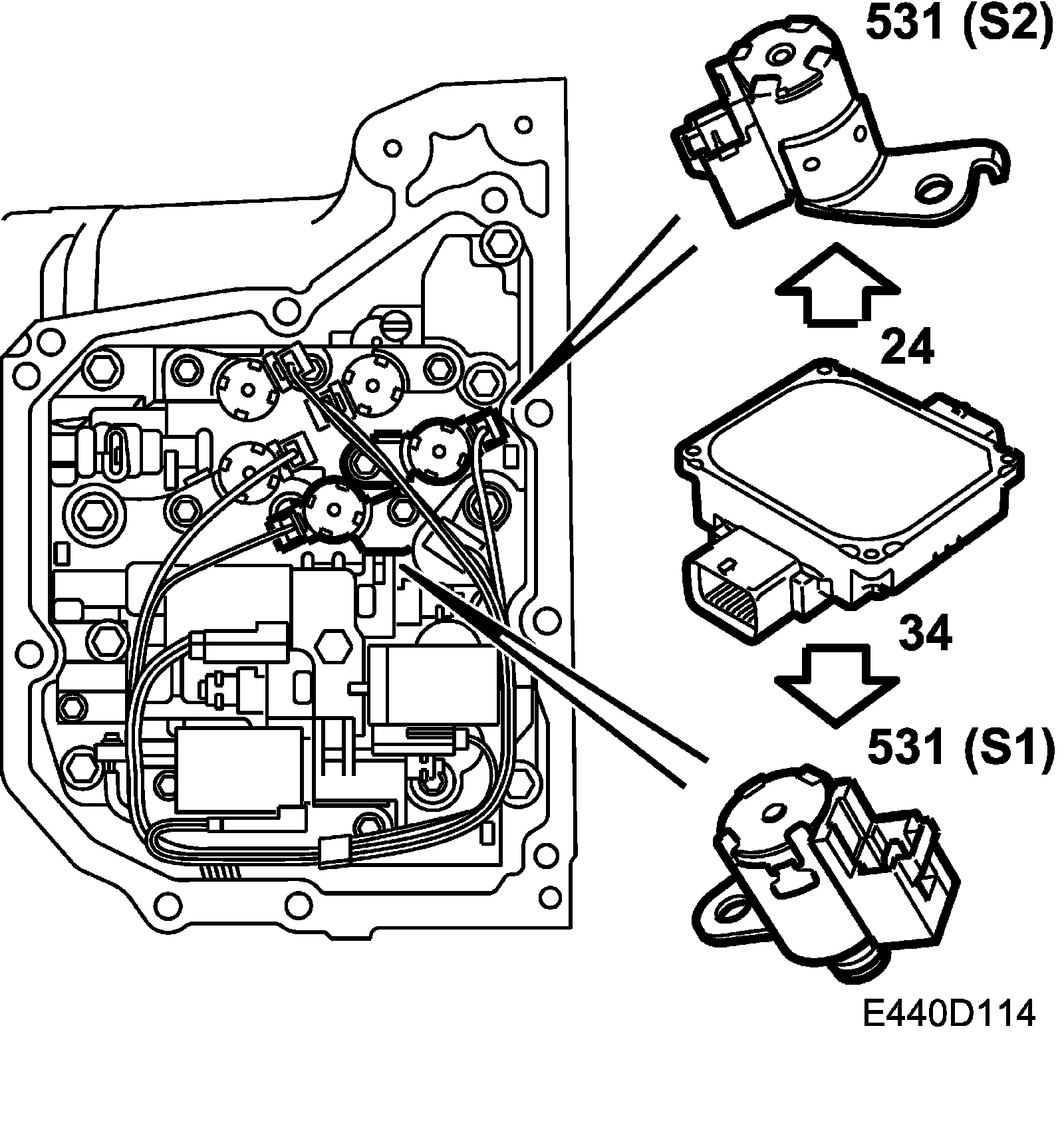 531 (S2)

24

34

531 (S1)

E440D114