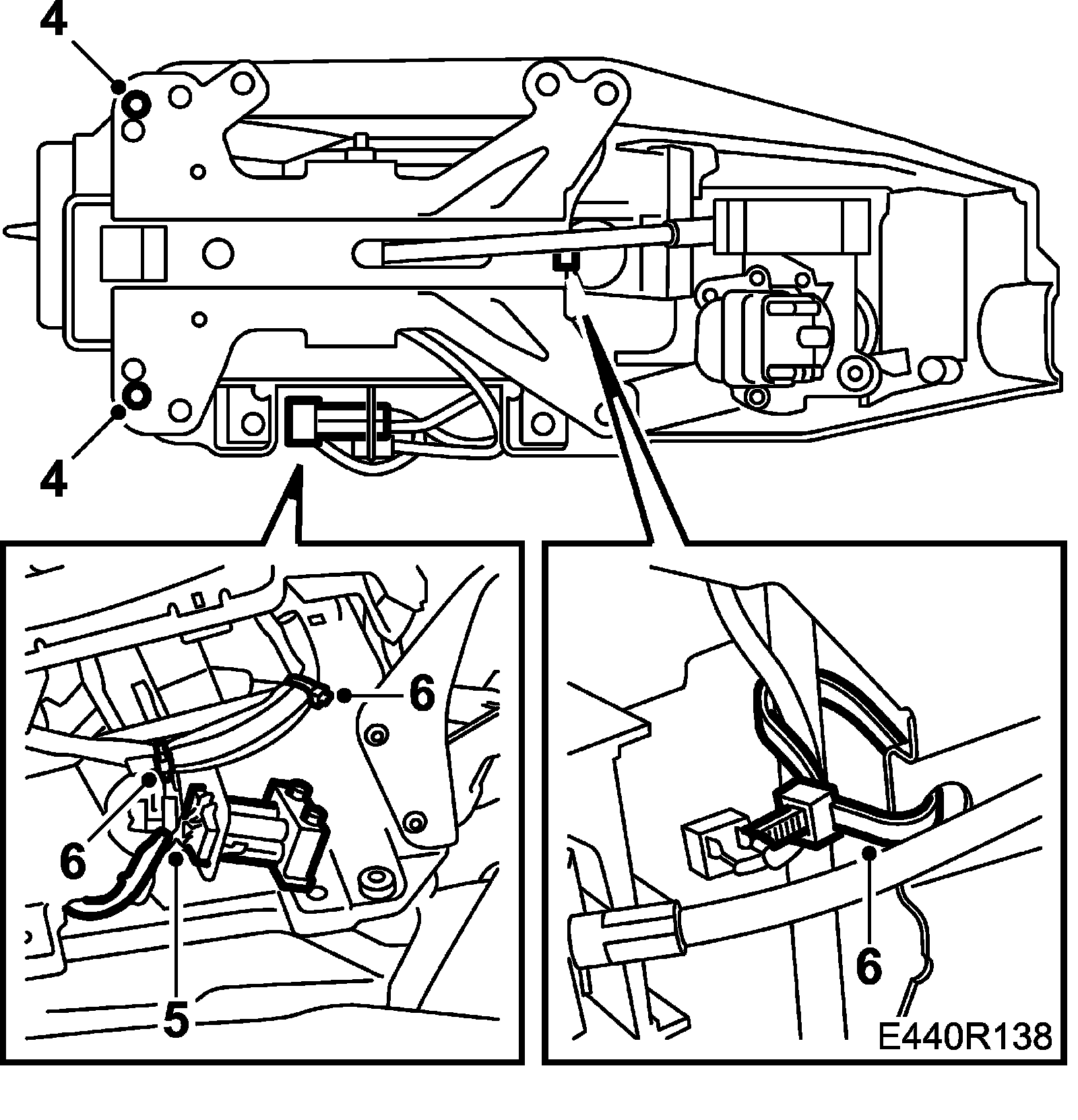 4
4
6
6
5
6
E440R138