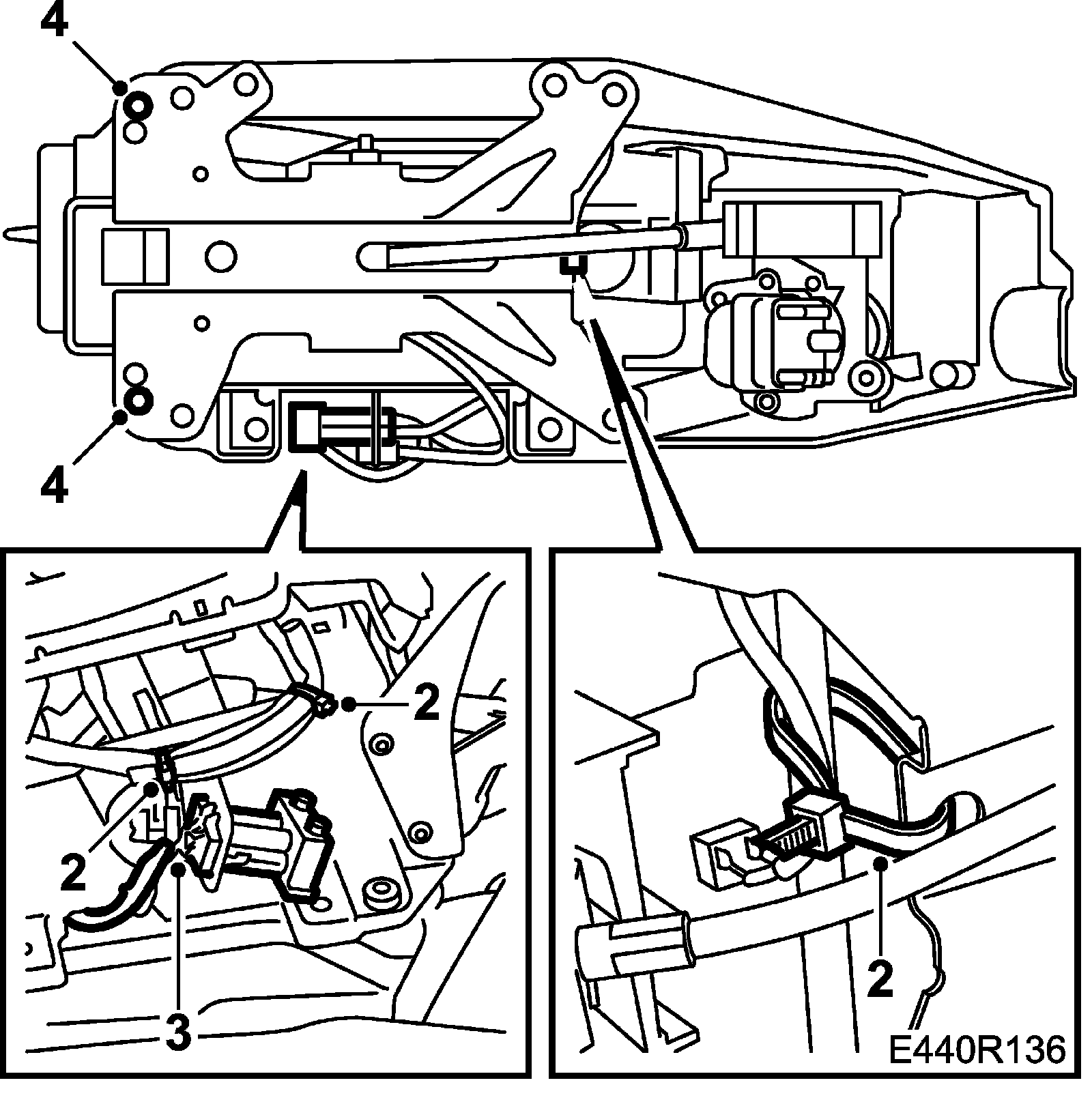 4

4

2

2

3

2

E440R136