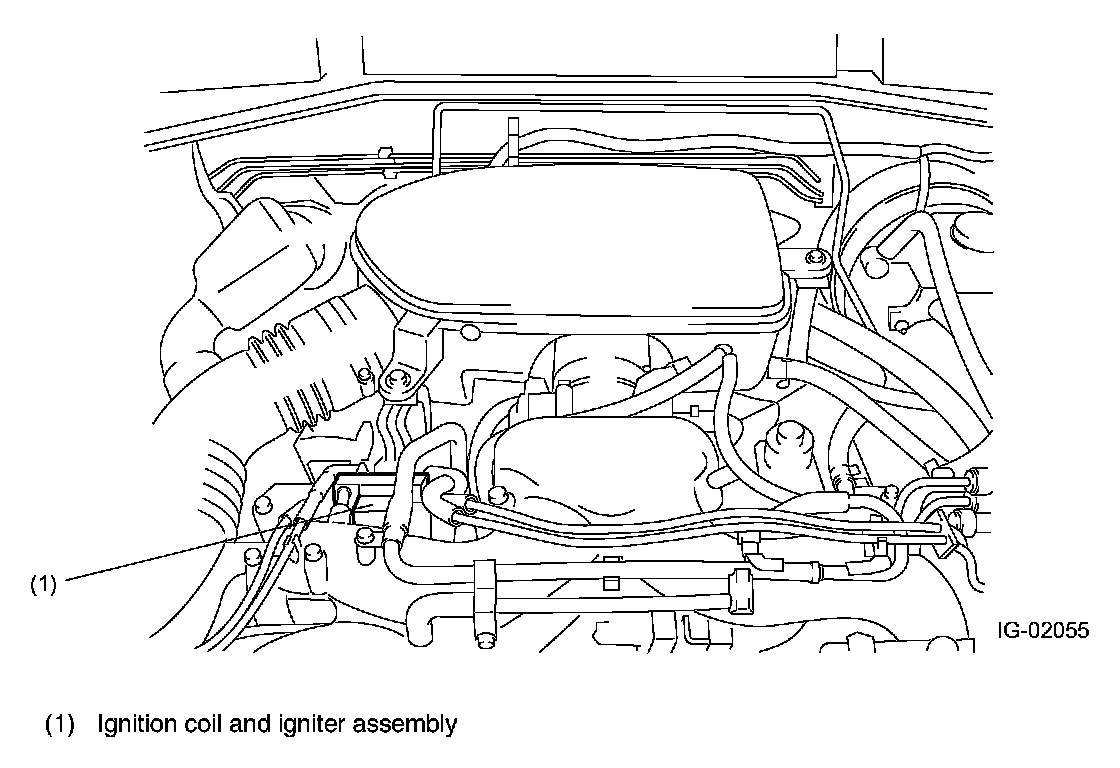 (1)

IG-02055

(1) Ignition coil and igniter assembly