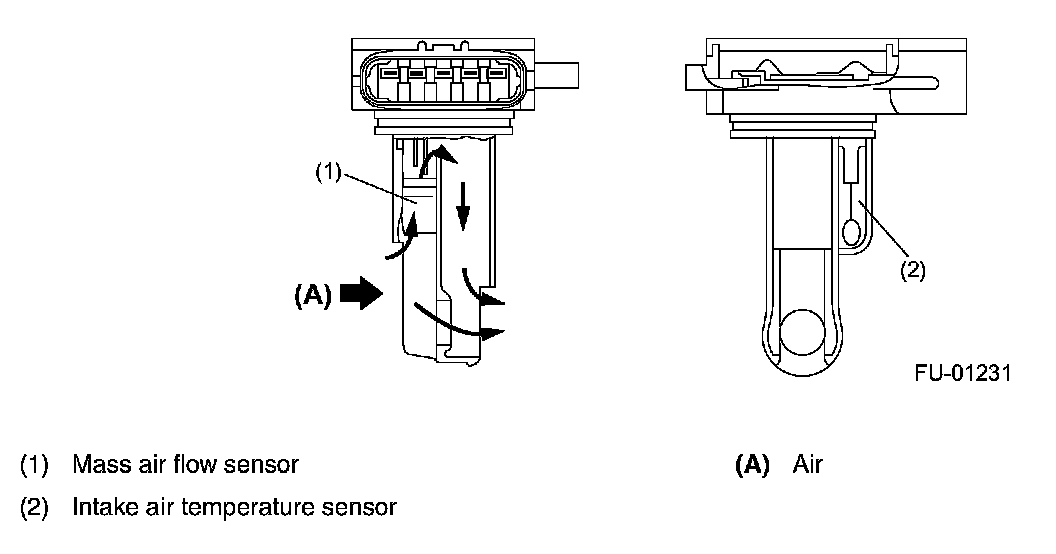 (1)

(A)

(2)

FU-01231

(1) Mass air flow sensor

(2) Intake air temperature sensor

(A) Air