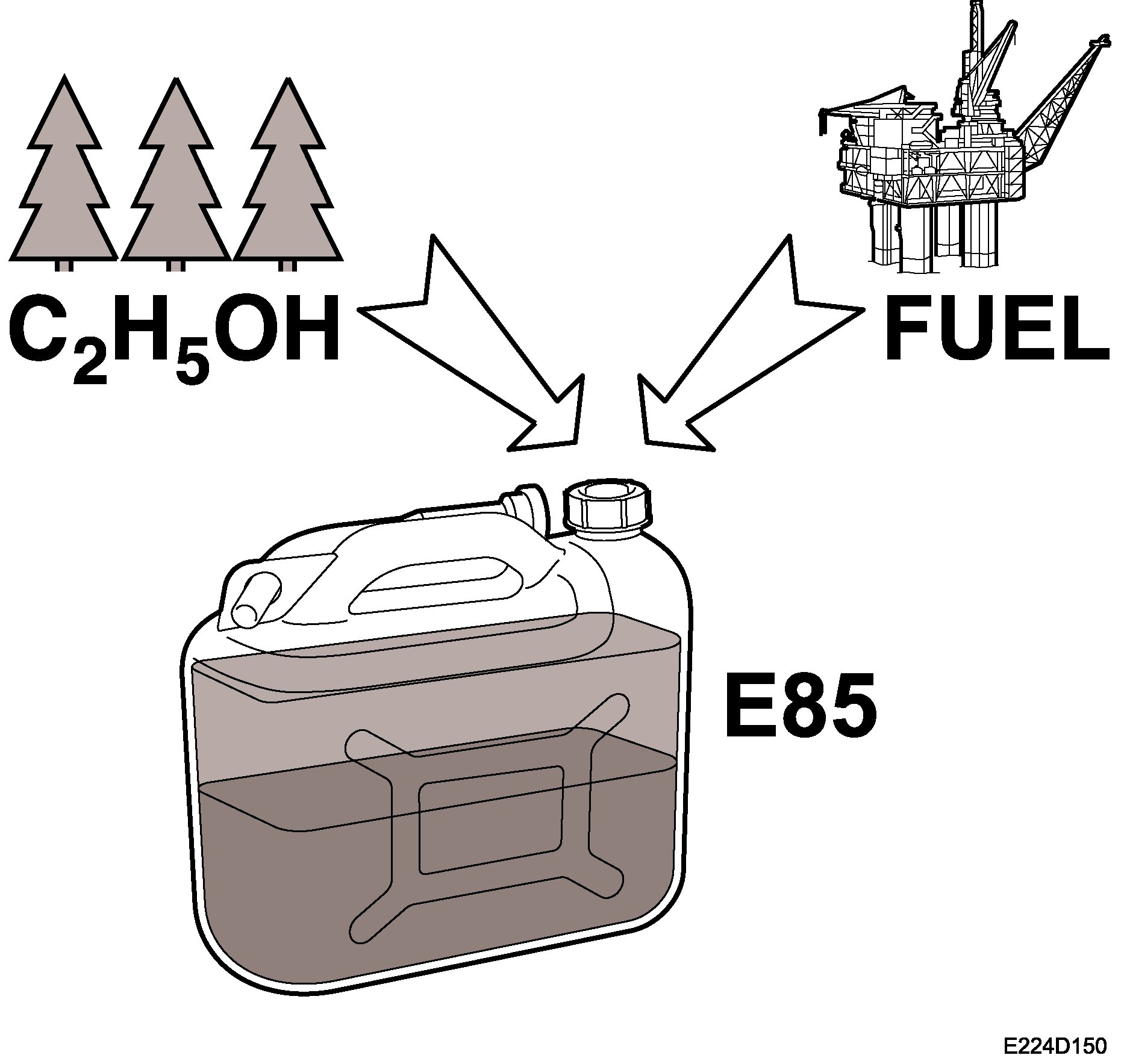 $C_2H_5OH$

FUEL

E85

E224D150