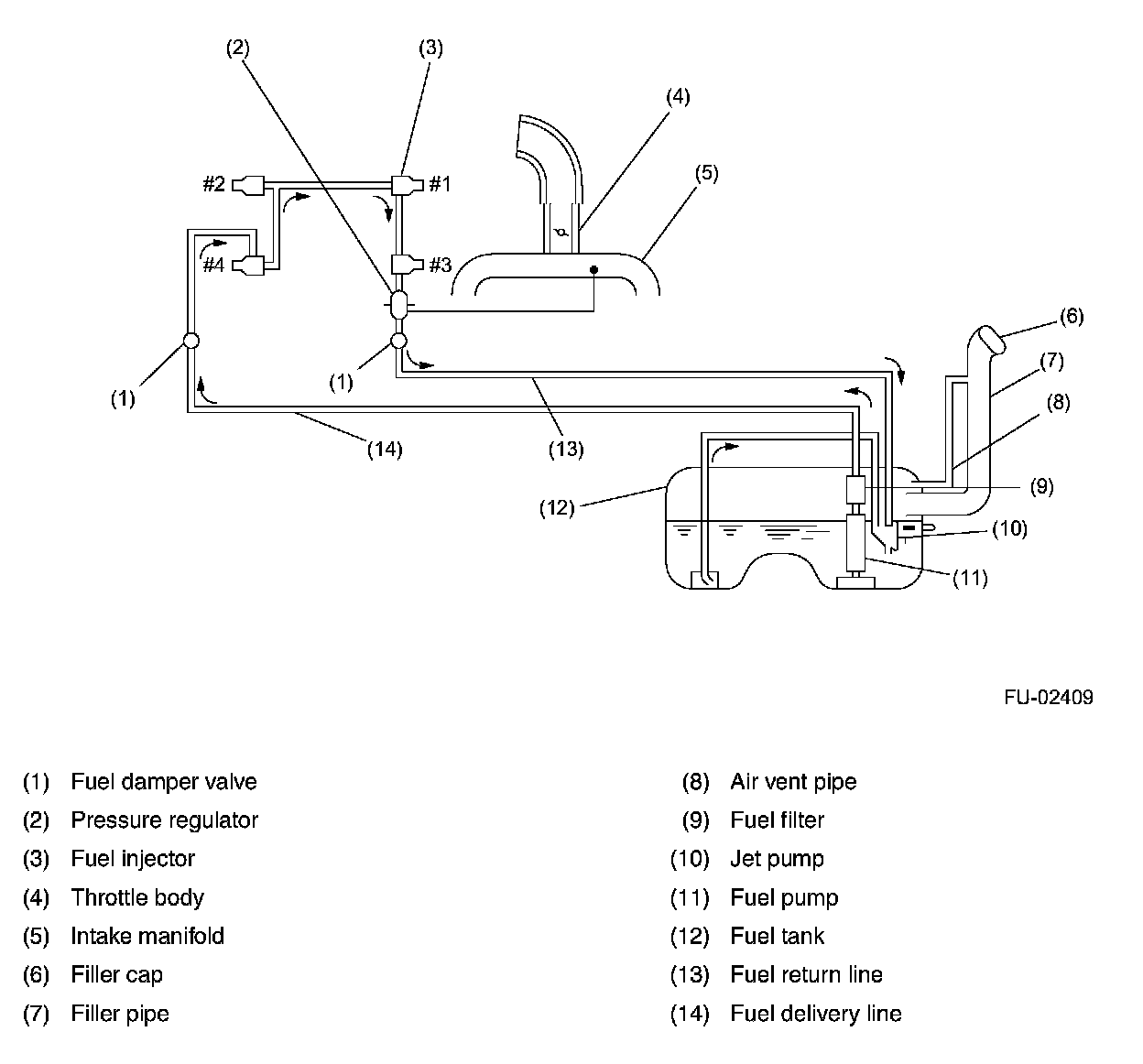 (2)
(3)
(4)
(5)
#2
#1
#4
#3
(6)
(7)
(8)
(1)
(1)
(14)
(13)
(12)
(9)
(10)
(11)

FU-02409

(1) Fuel damper valve
(2) Pressure regulator
(3) Fuel injector
(4) Throttle body
(5) Intake manifold
(6) Filler cap
(7) Filler pipe

(8) Air vent pipe
(9) Fuel filter
(10) Jet pump
(11) Fuel pump
(12) Fuel tank
(13) Fuel return line
(14) Fuel delivery line