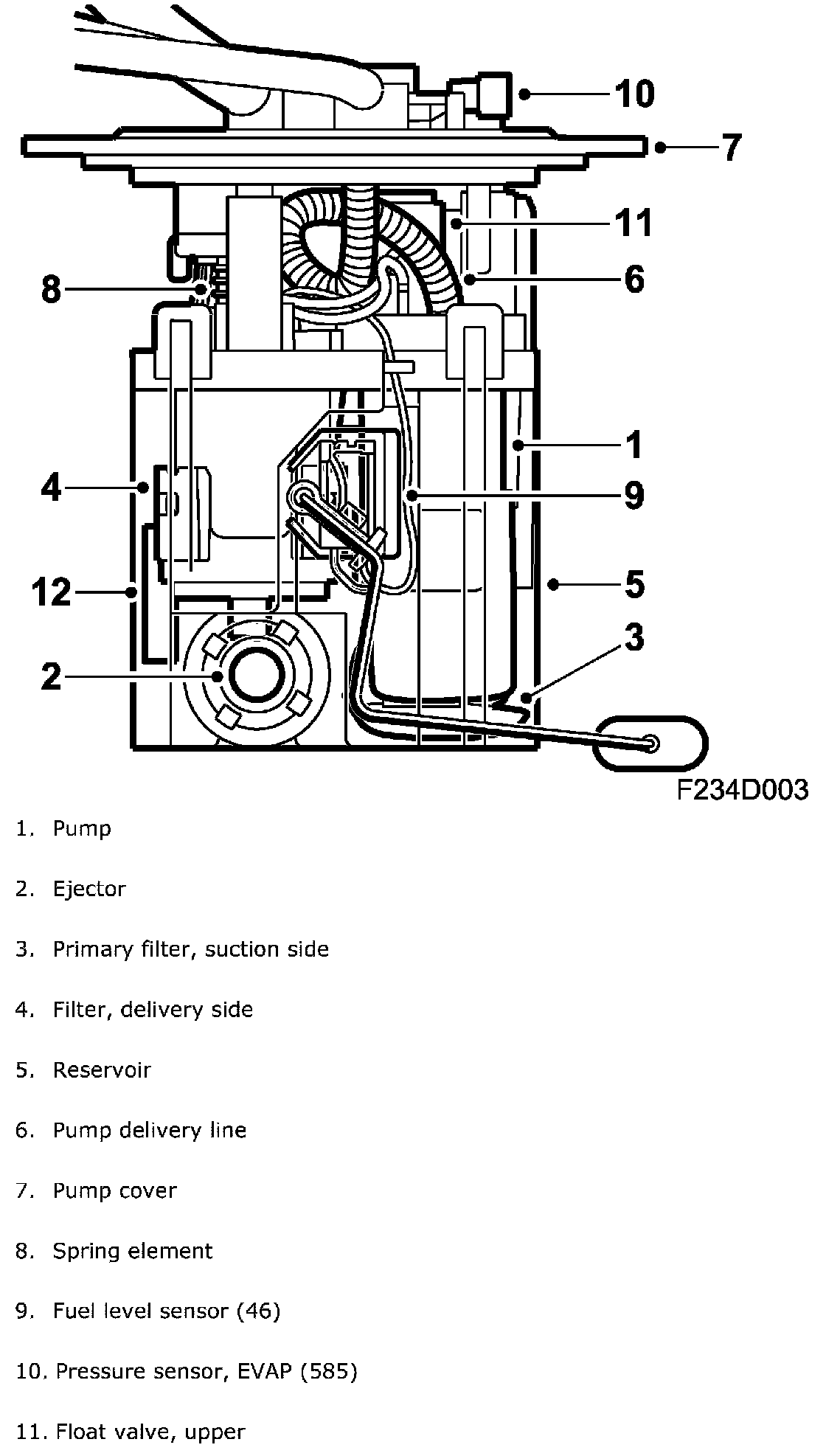 10
7
11
8
6
1
4
9
12
5
3
2
F234D003

1. Pump

2. Ejector

3. Primary filter, suction side

4. Filter, delivery side

5. Reservoir

6. Pump delivery line

7. Pump cover

8. Spring element

9. Fuel level sensor (46)

10. Pressure sensor, EVAP (585)

11. Float valve, upper