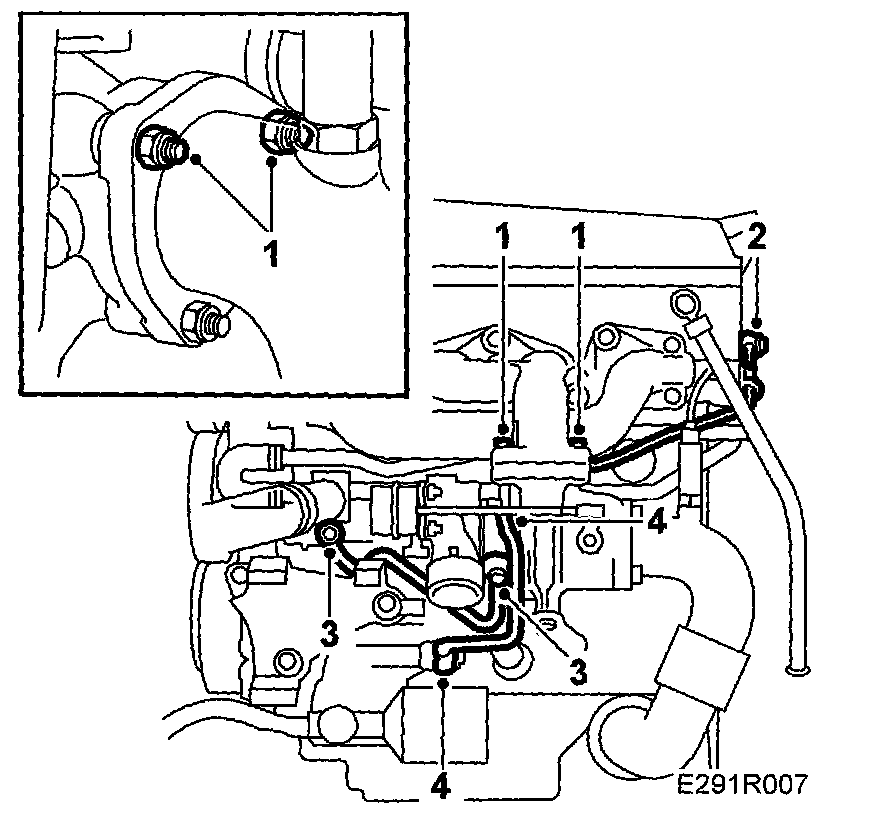 1
1
1
2
4
3
3
4
E291R007