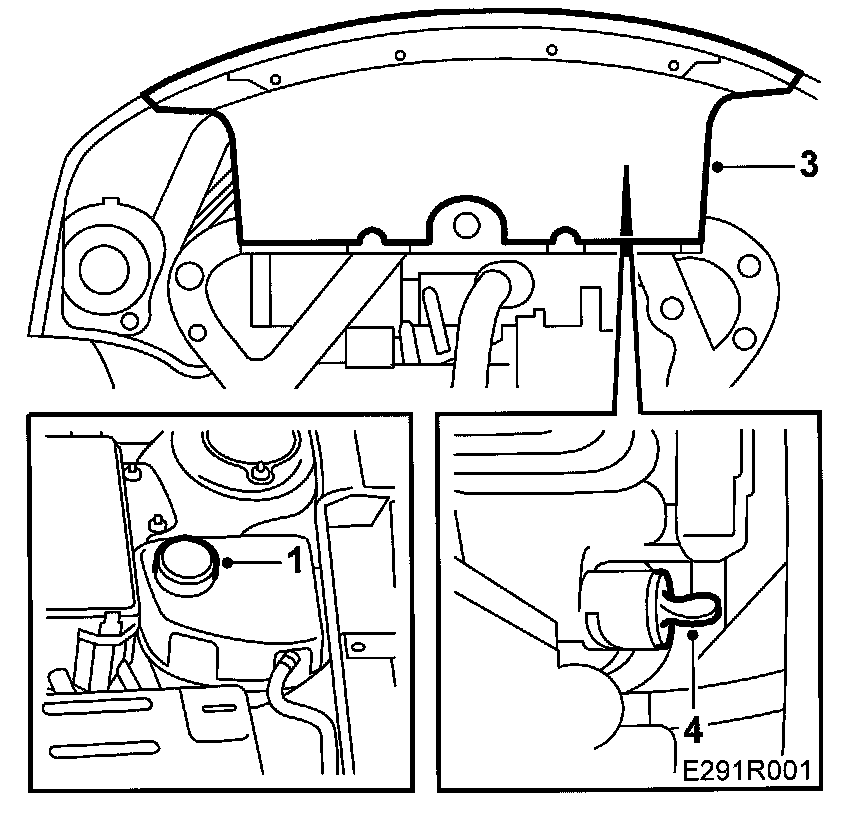 3
1
4
E291R001