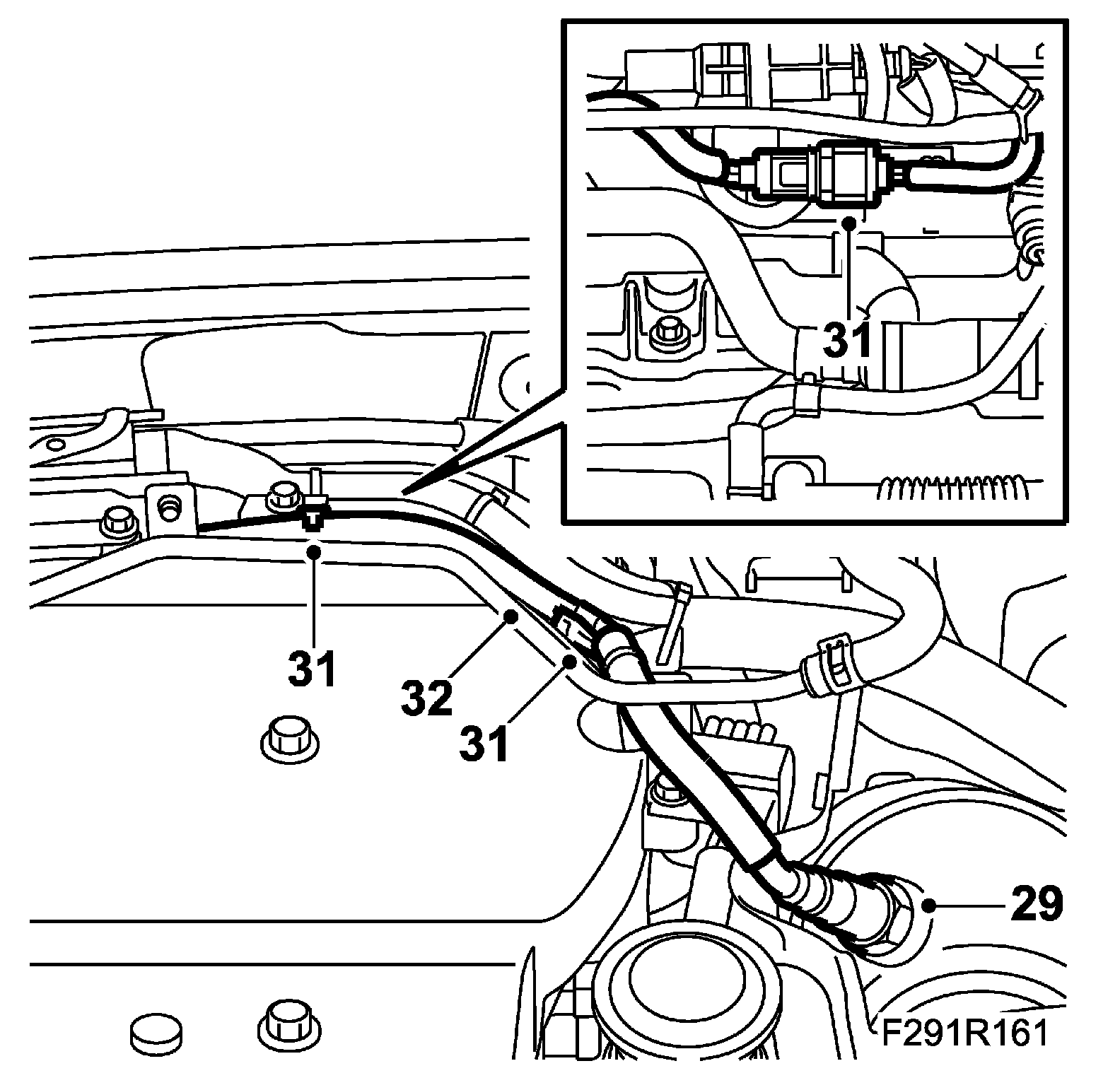 31
31
32
31
29
F291R161