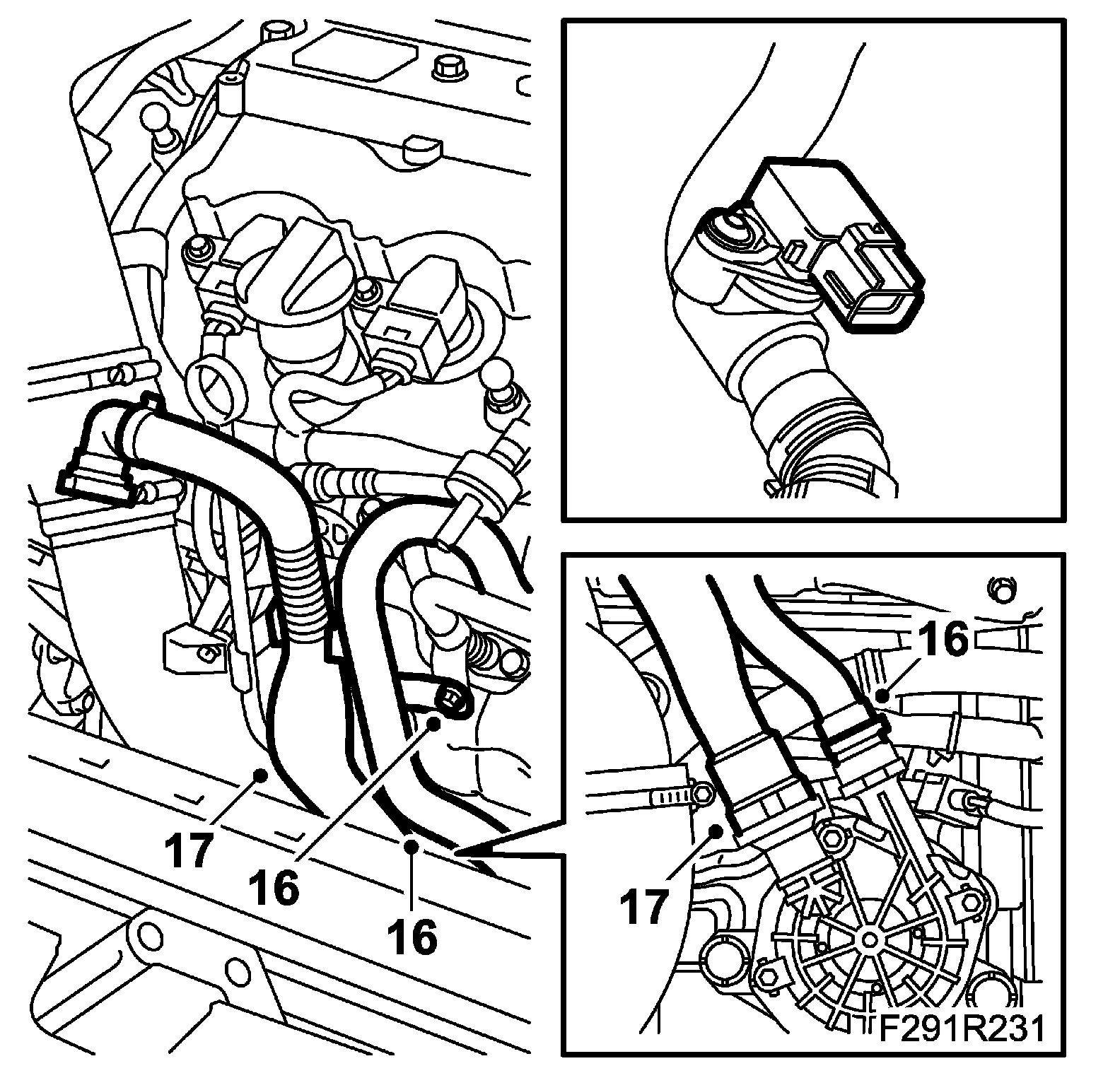 17
16
16
16
17
F291R231