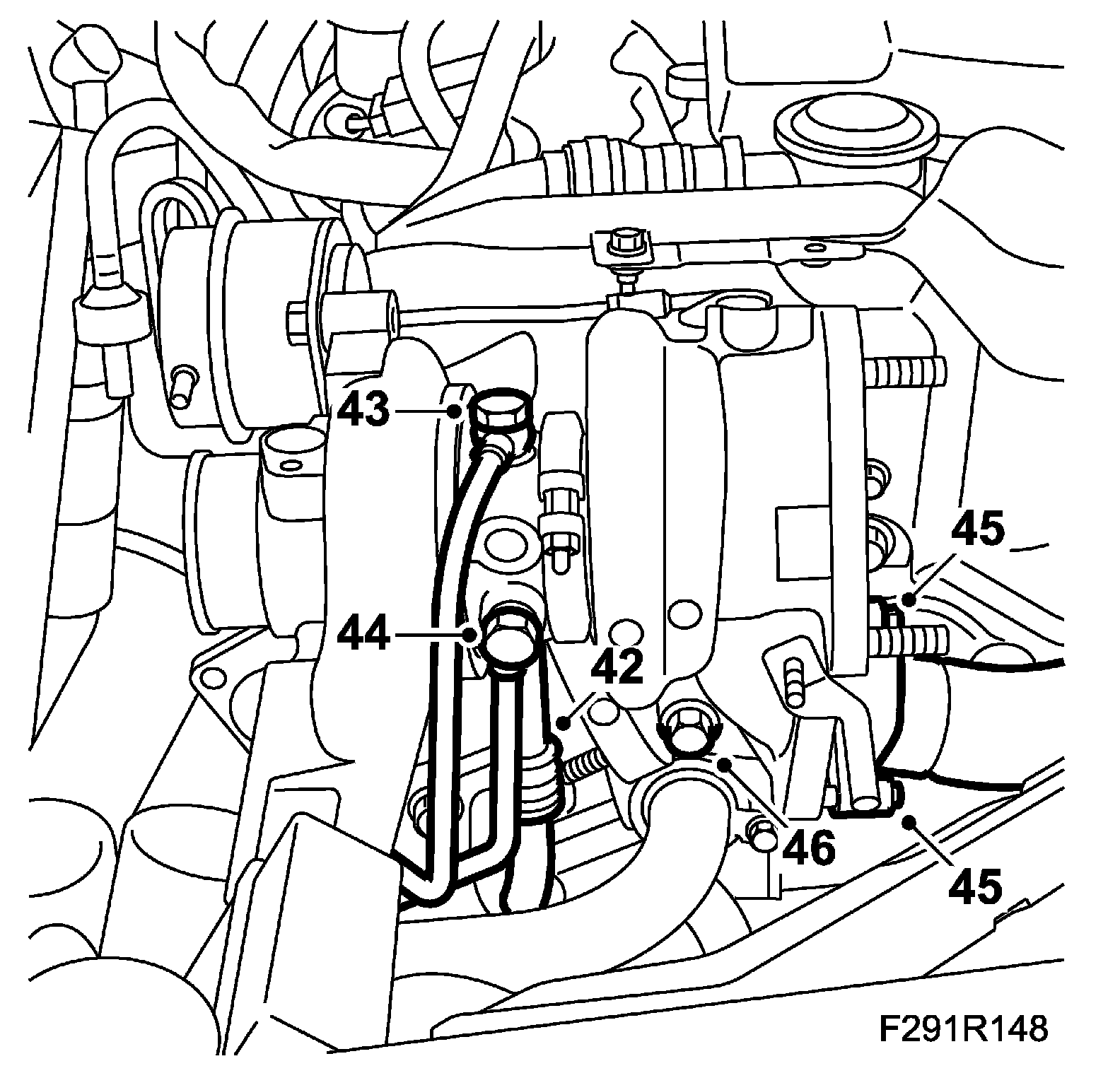 43
45
44
42
46
45
F291R148