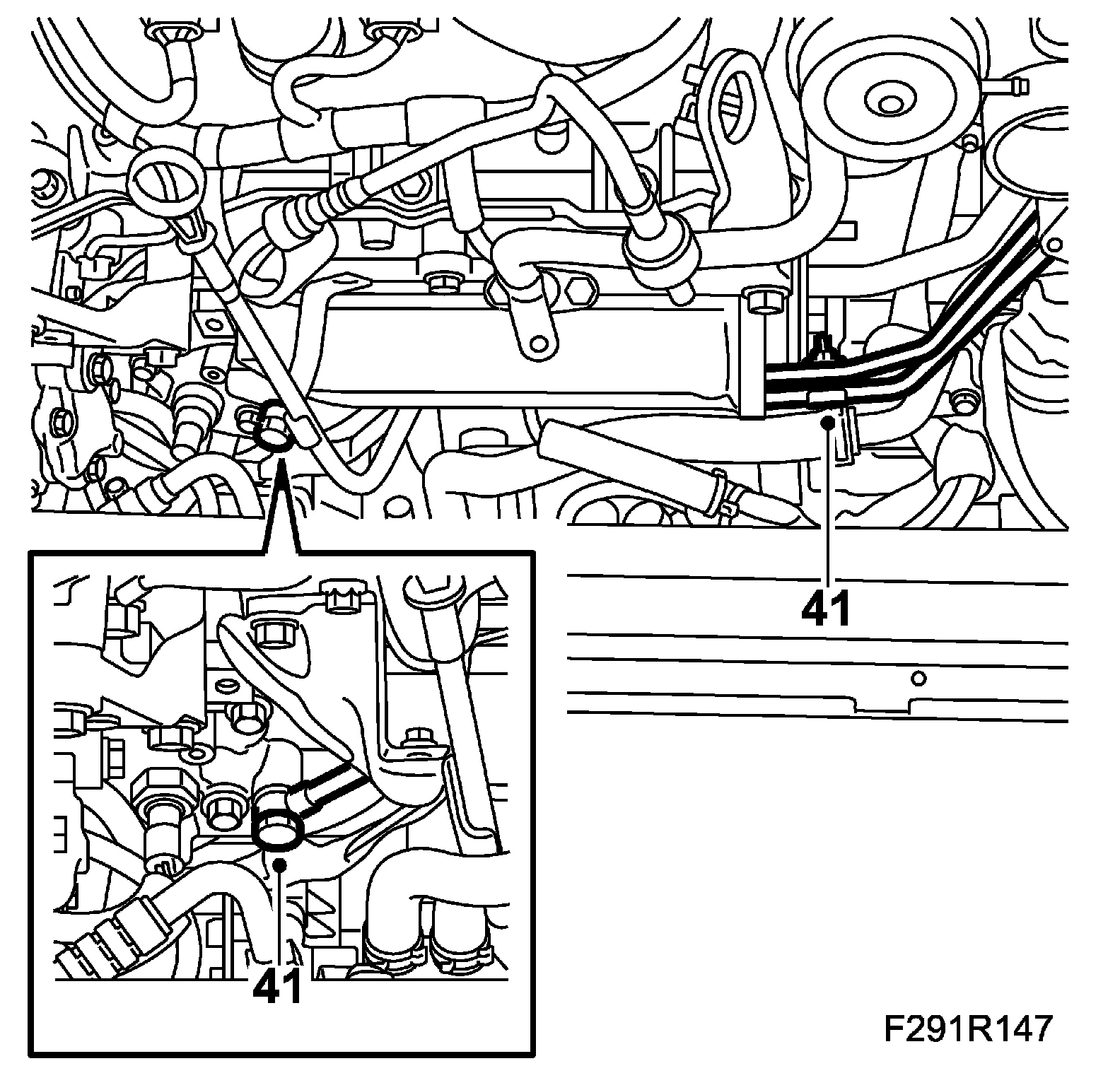 41
41
F291R147