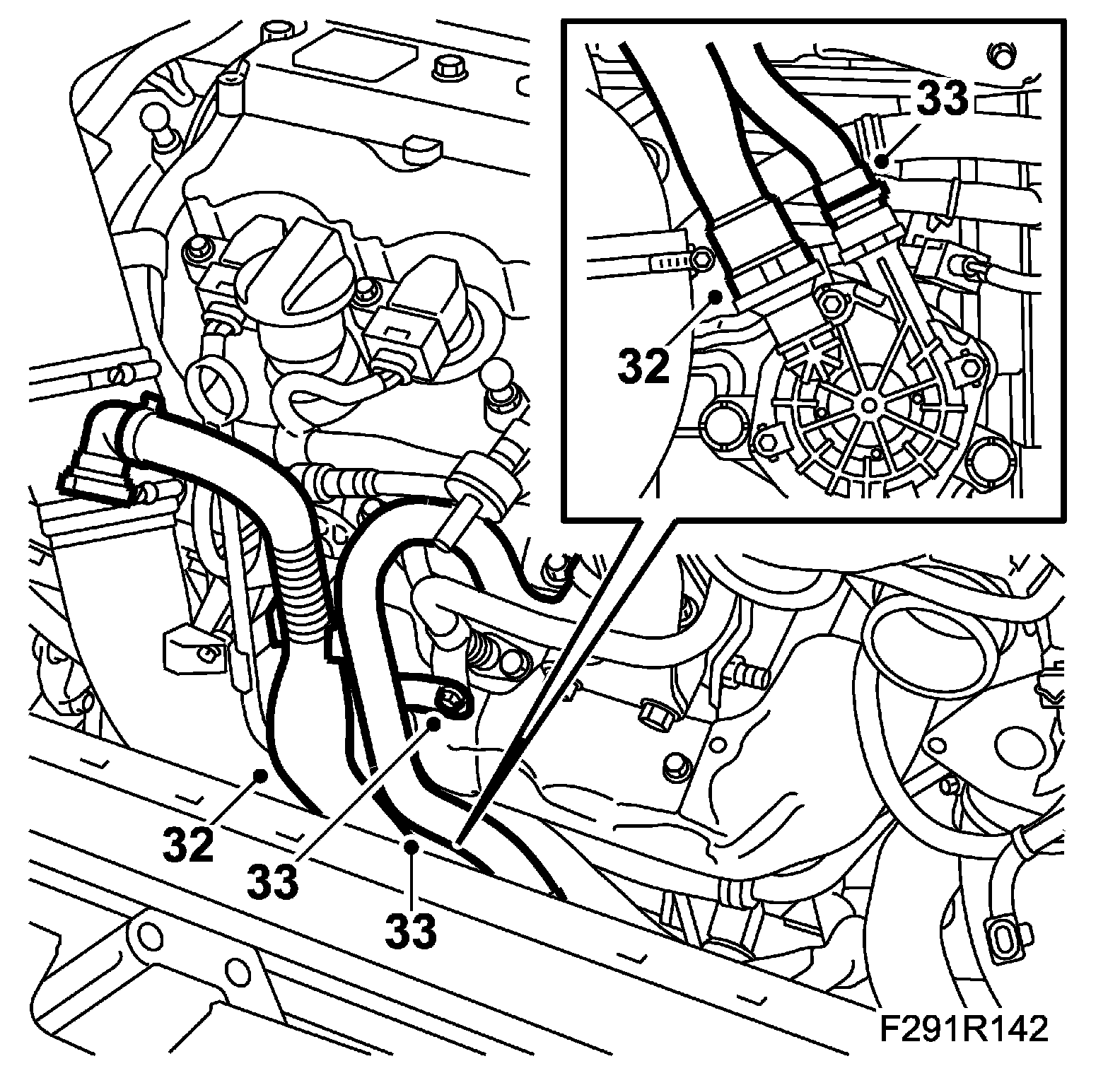 33

32

32

33

33

F291R142