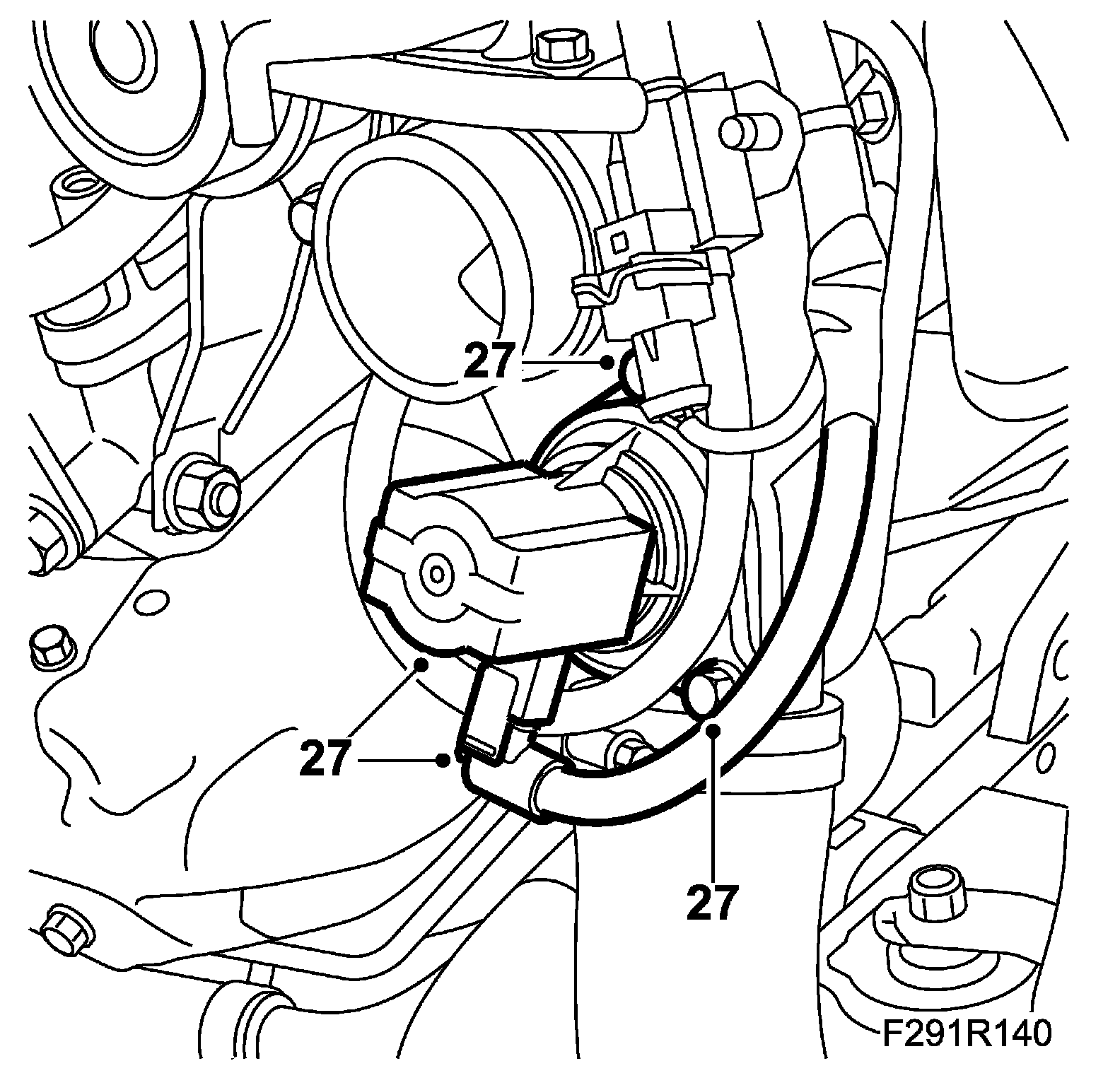 27

27

27

F291R140