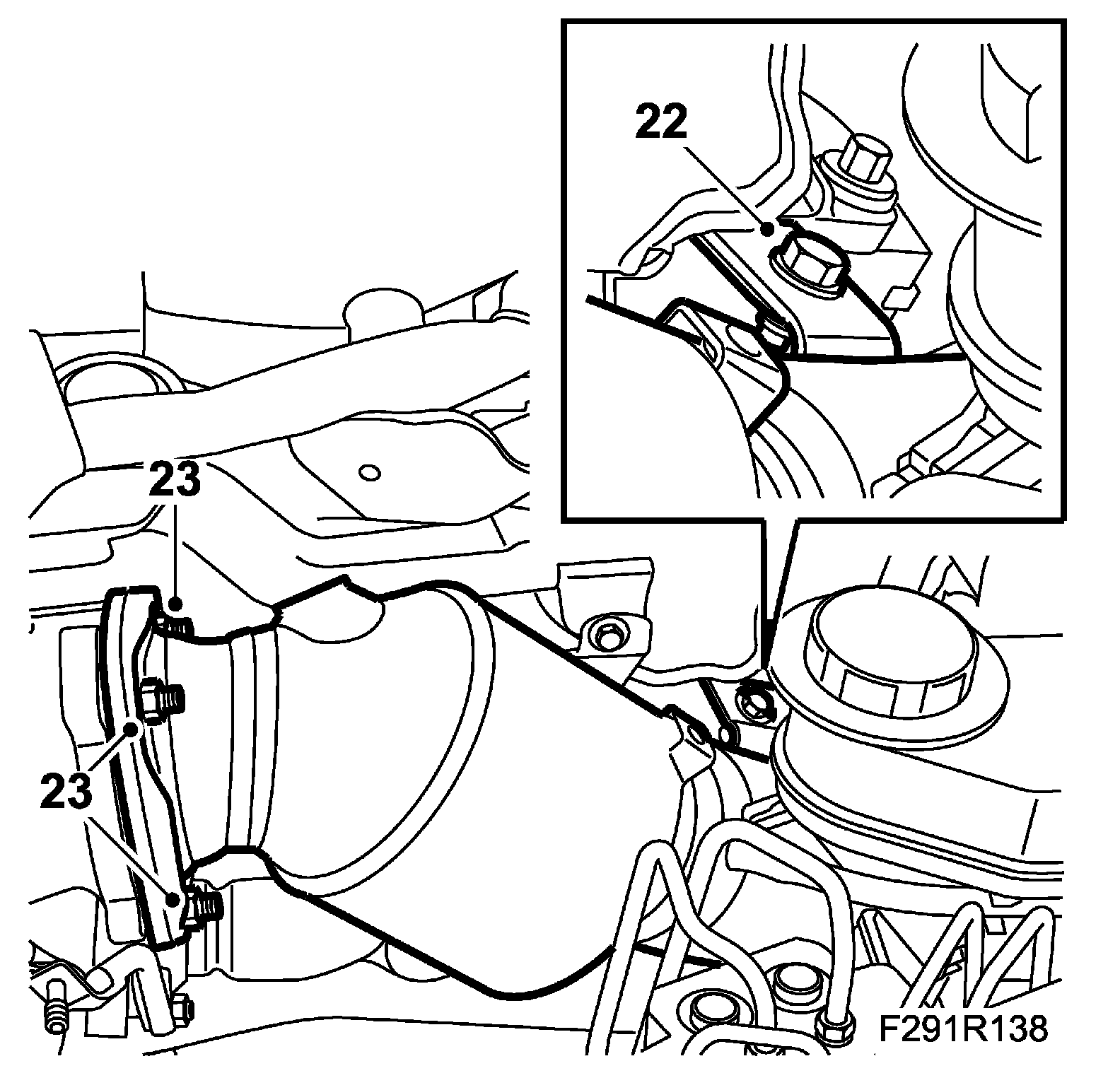 22

23

23

F291R138