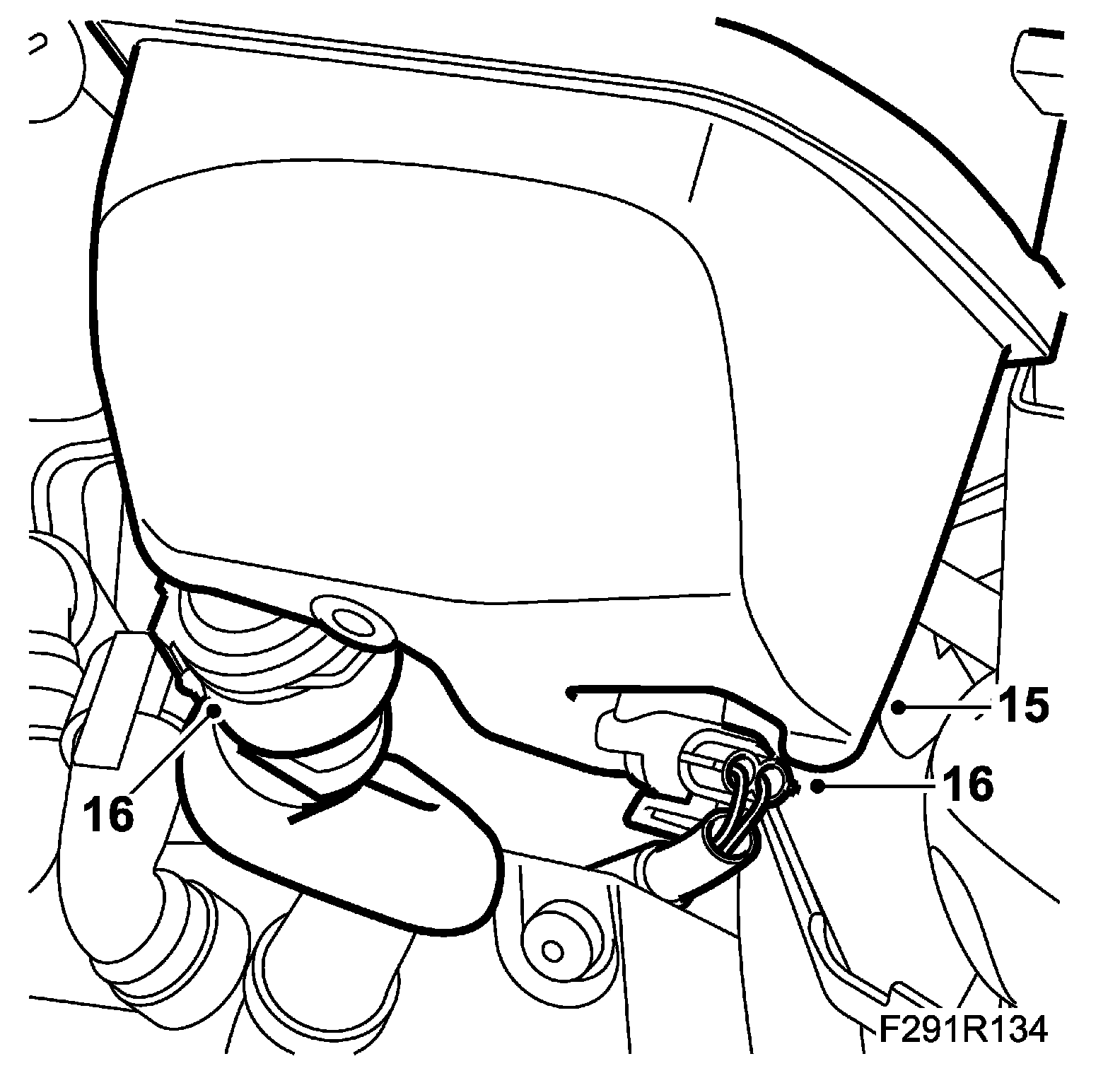 15
16
16
F291R134