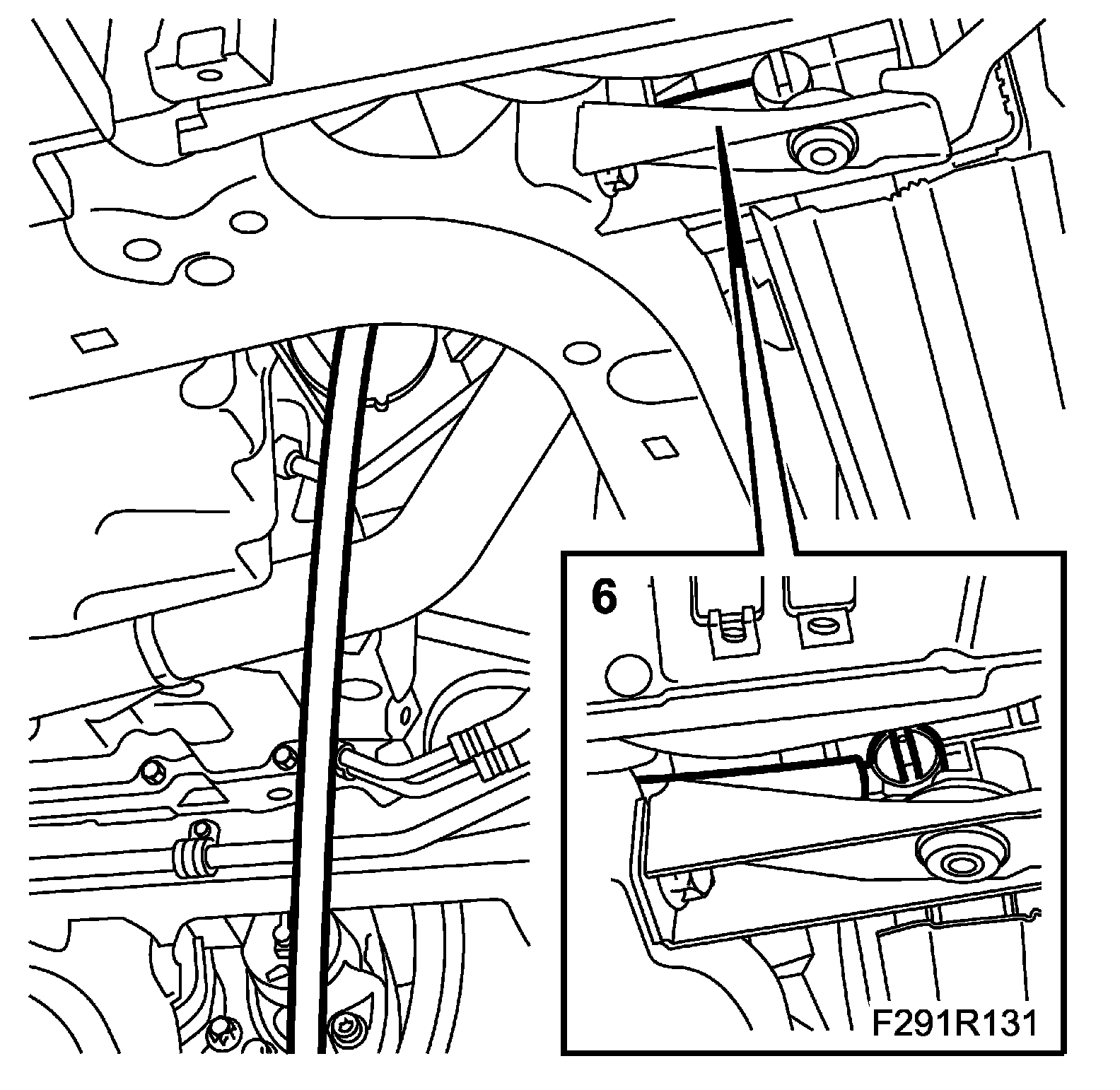 6

F291R131