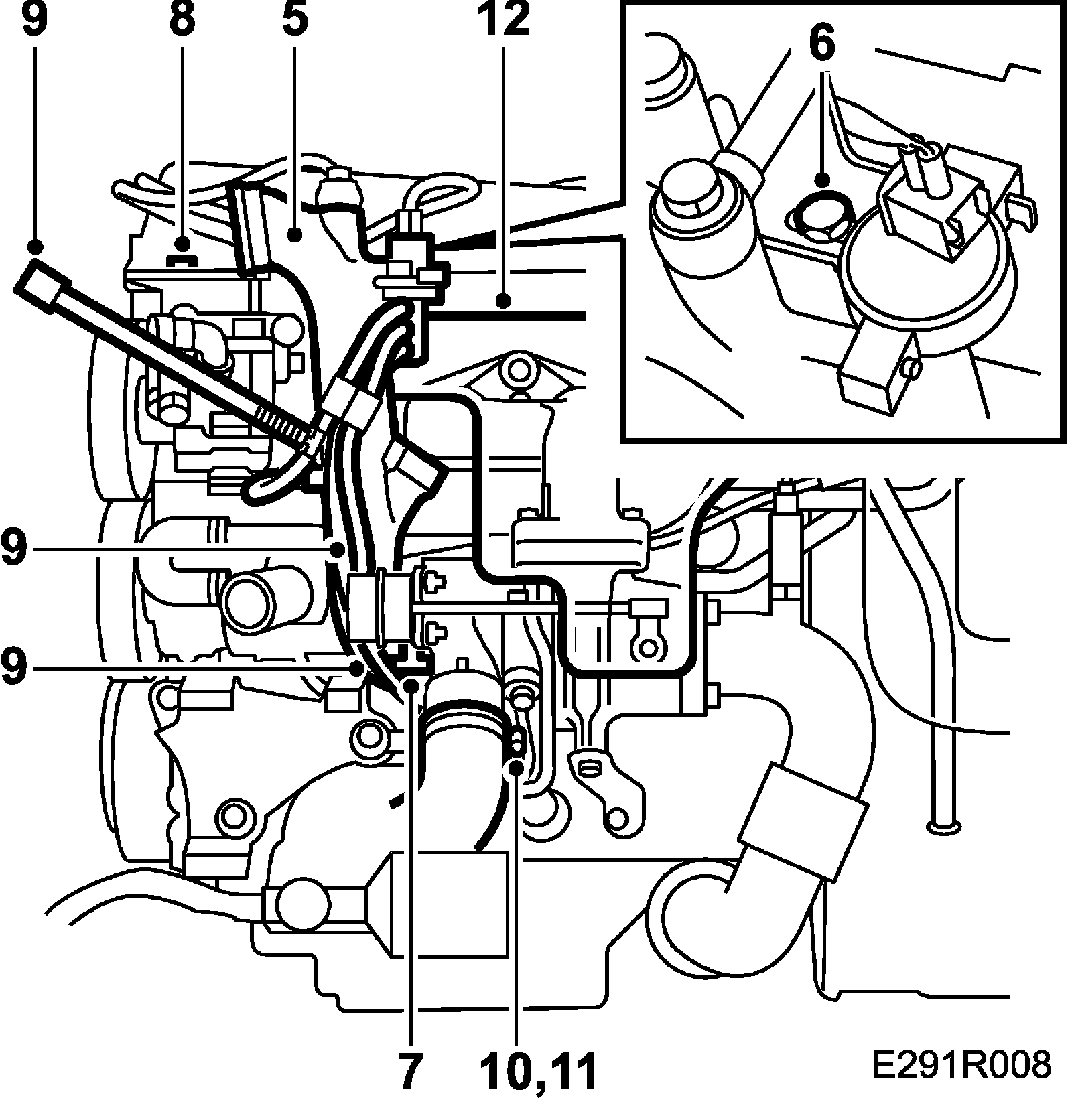 9
8
5
12
6
9
9
7
10,11
E291R008