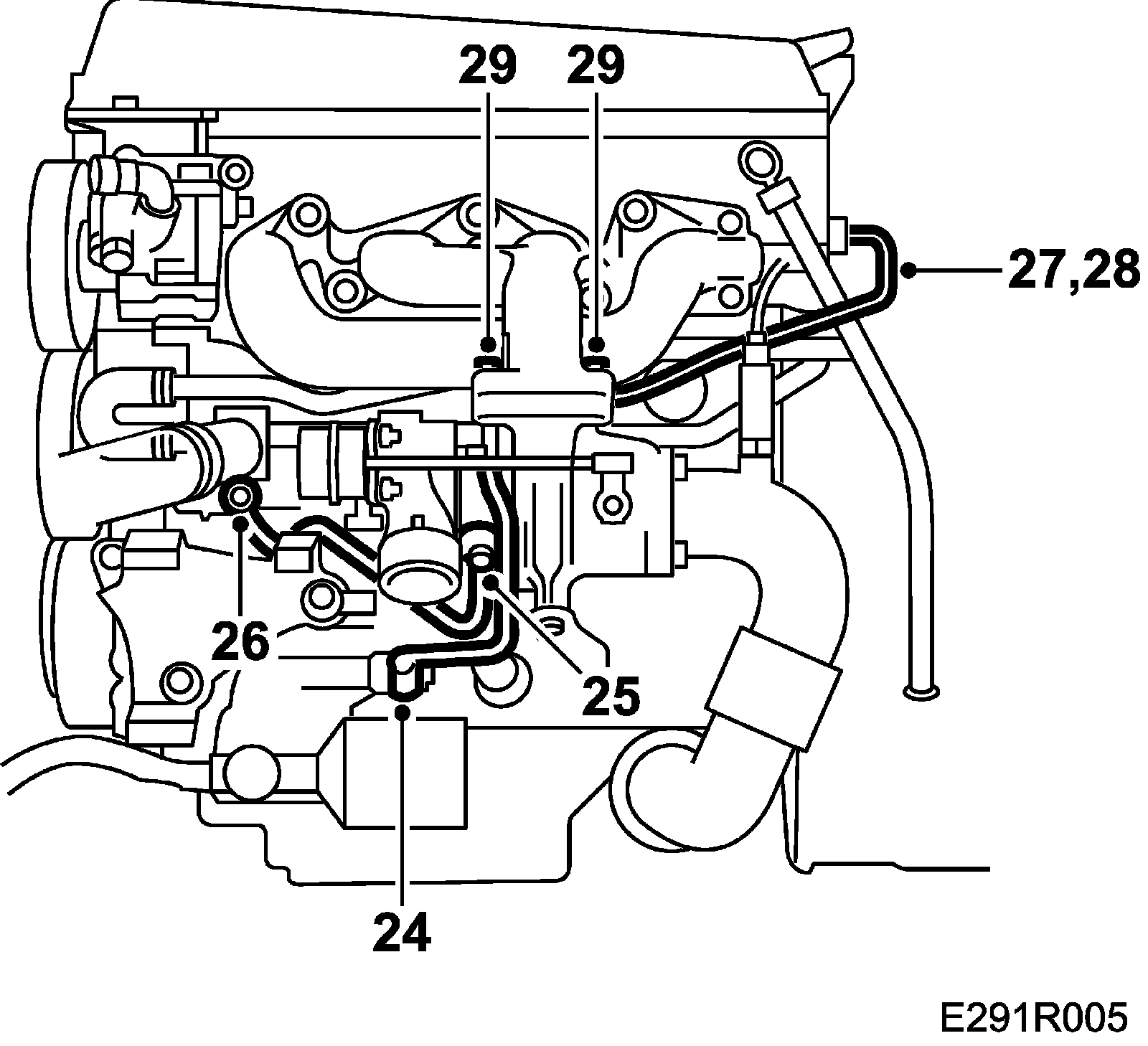 29
29
27,28
26
25
24
E291R005