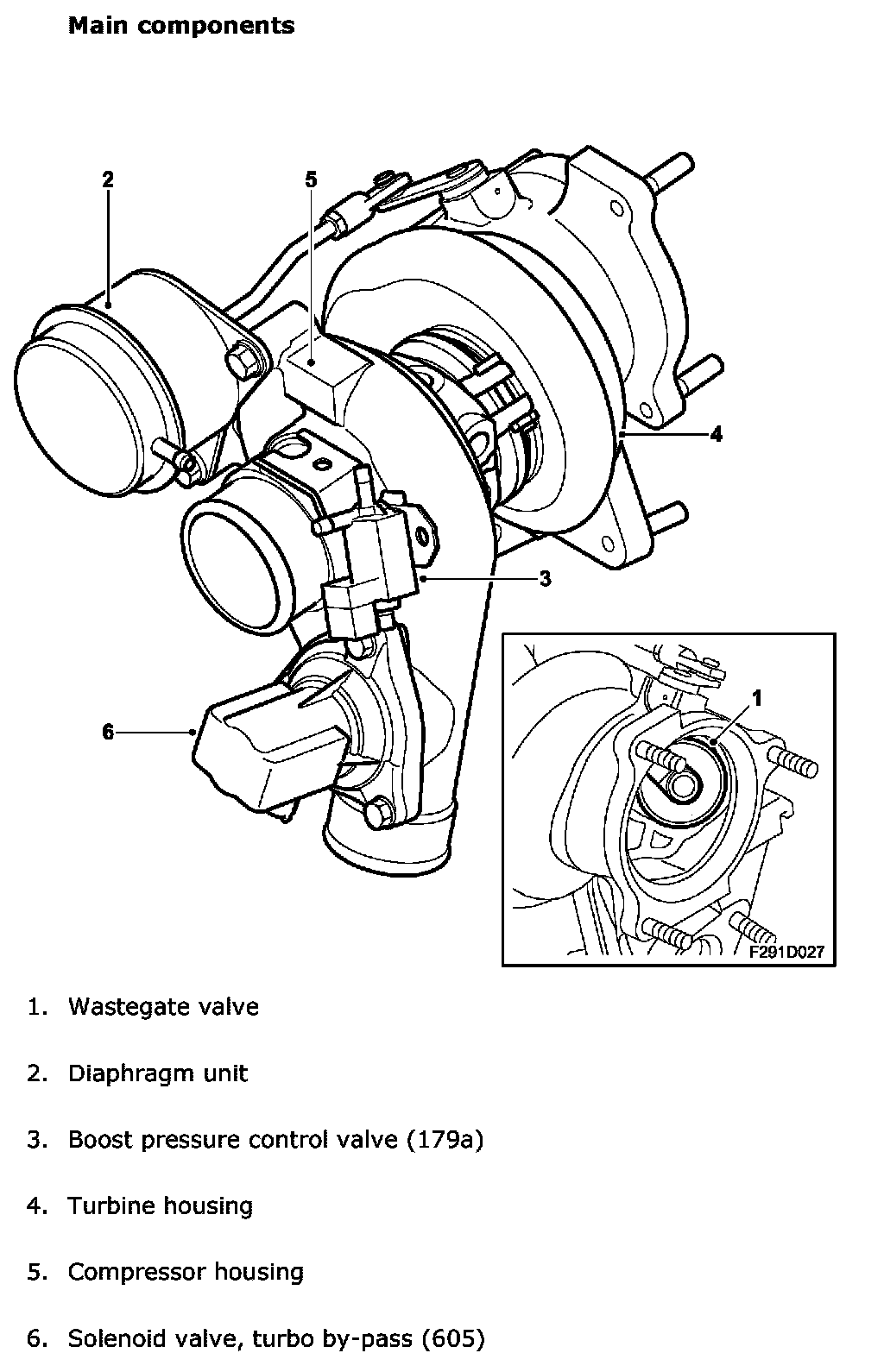 Main components

2
5
4
3
6
1
F291D027

1. Wastegate valve

2. Diaphragm unit

3. Boost pressure control valve (179a)

4. Turbine housing

5. Compressor housing

6. Solenoid valve, turbo by-pass (605)