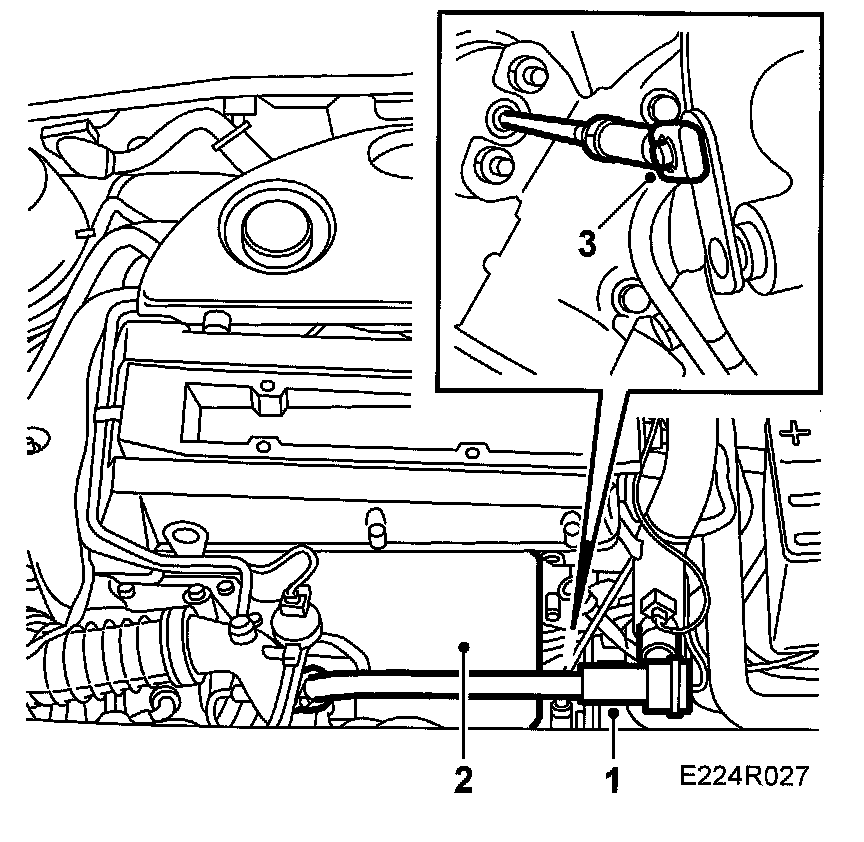 3
+
2
1
E224R027