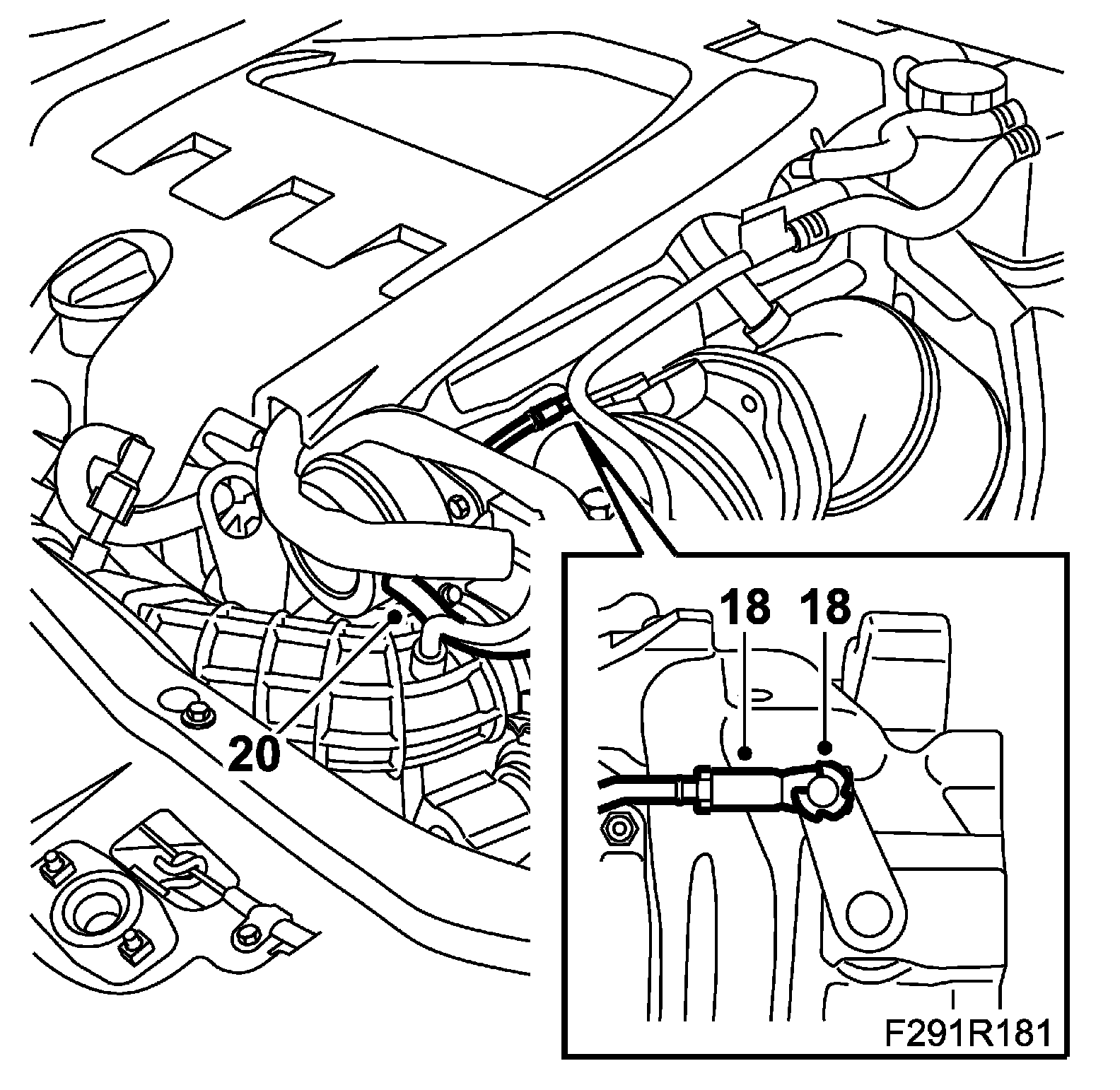 20
18 18
F291R181