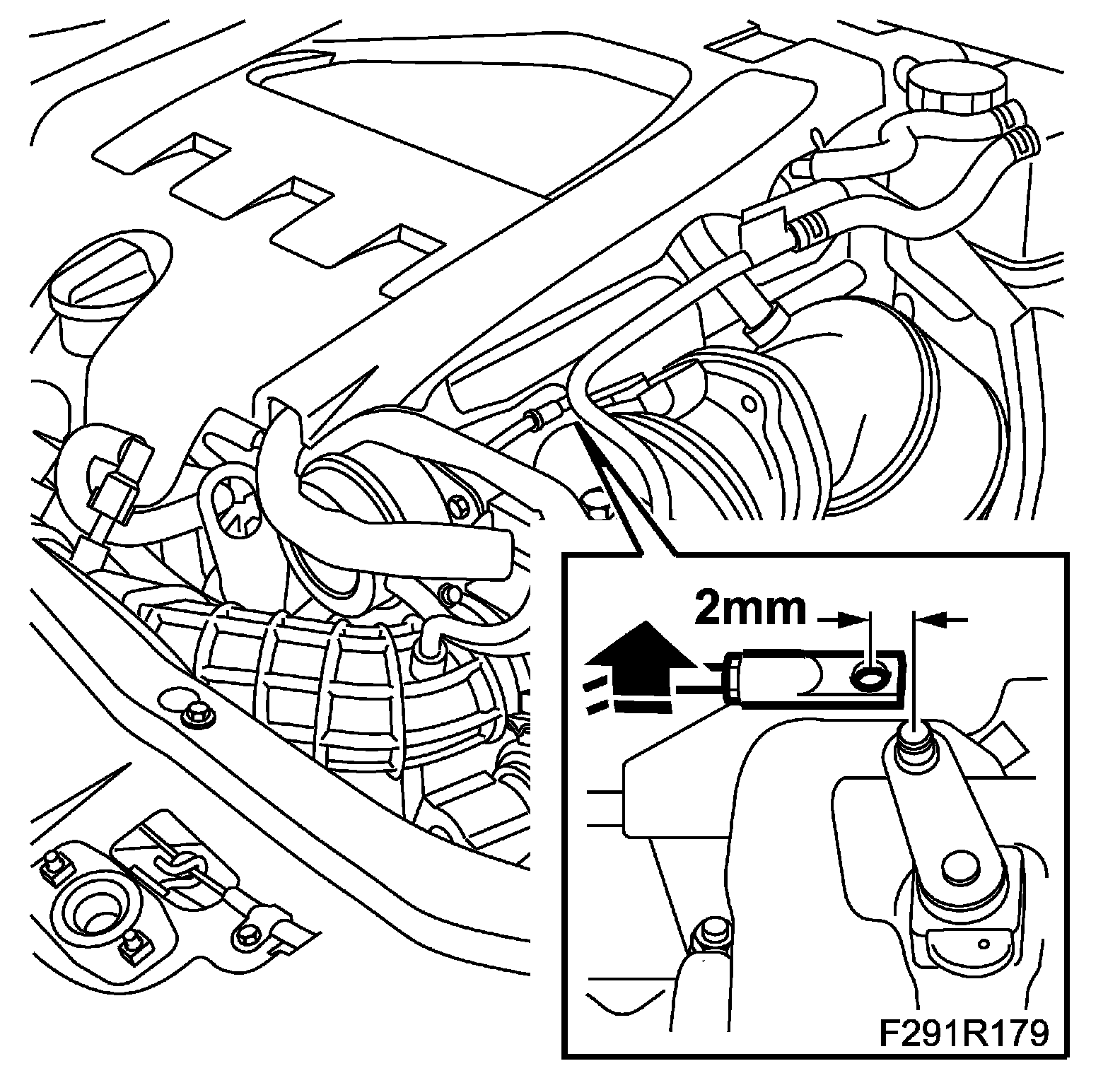 2mm

F291R179