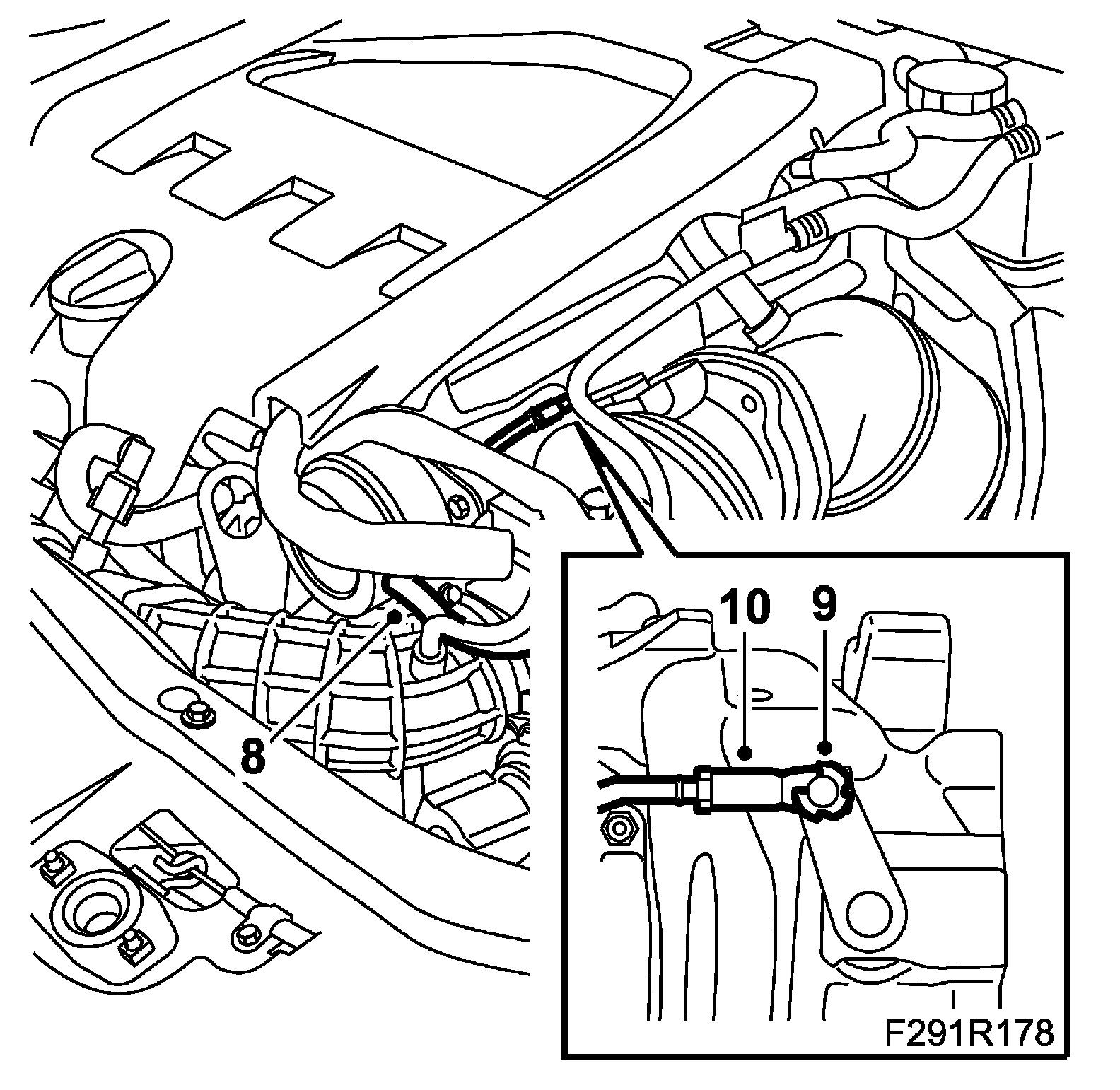 8
10
9
F291R178