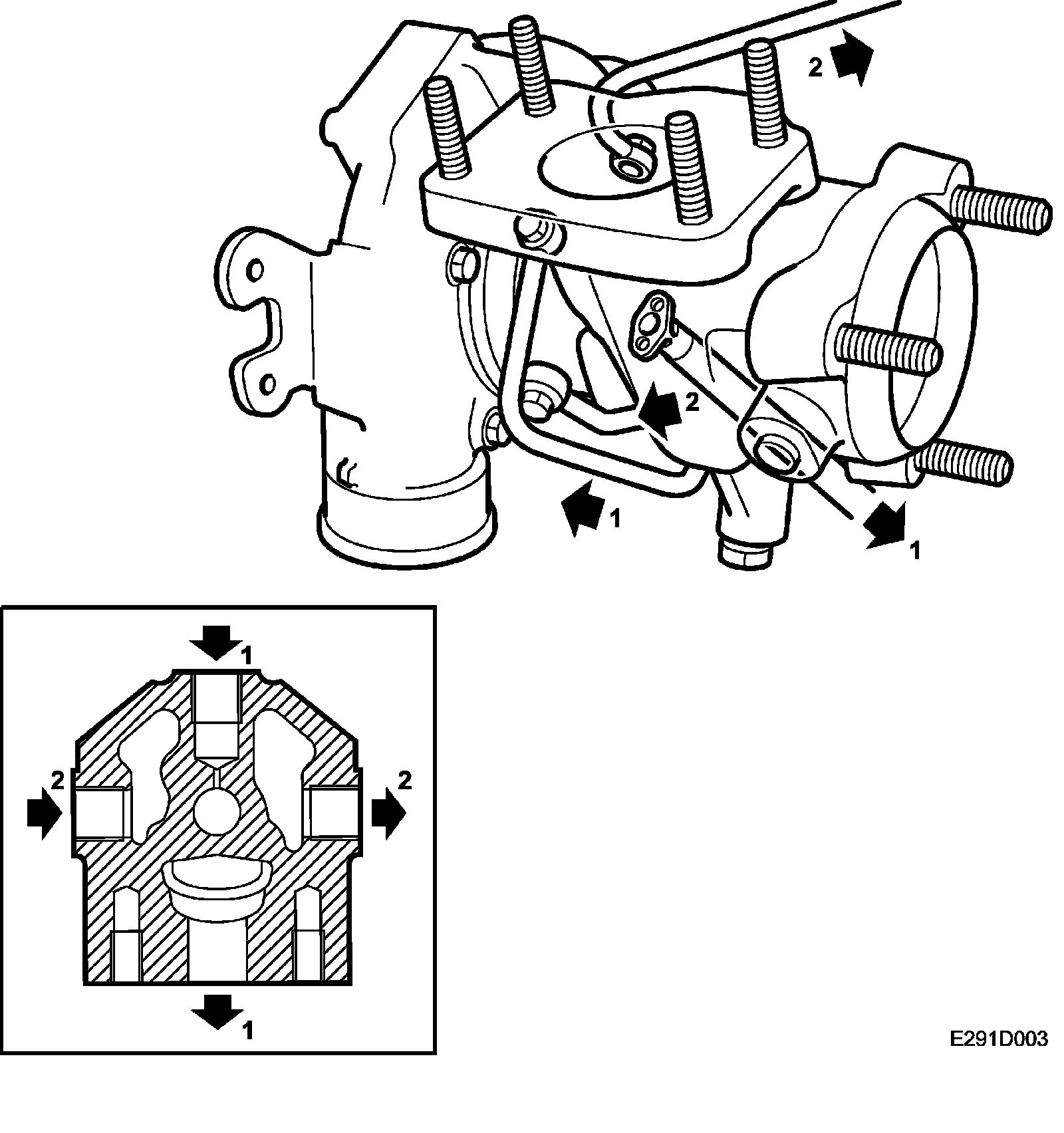 2
2
1
1
1
2
2
1
E291D003